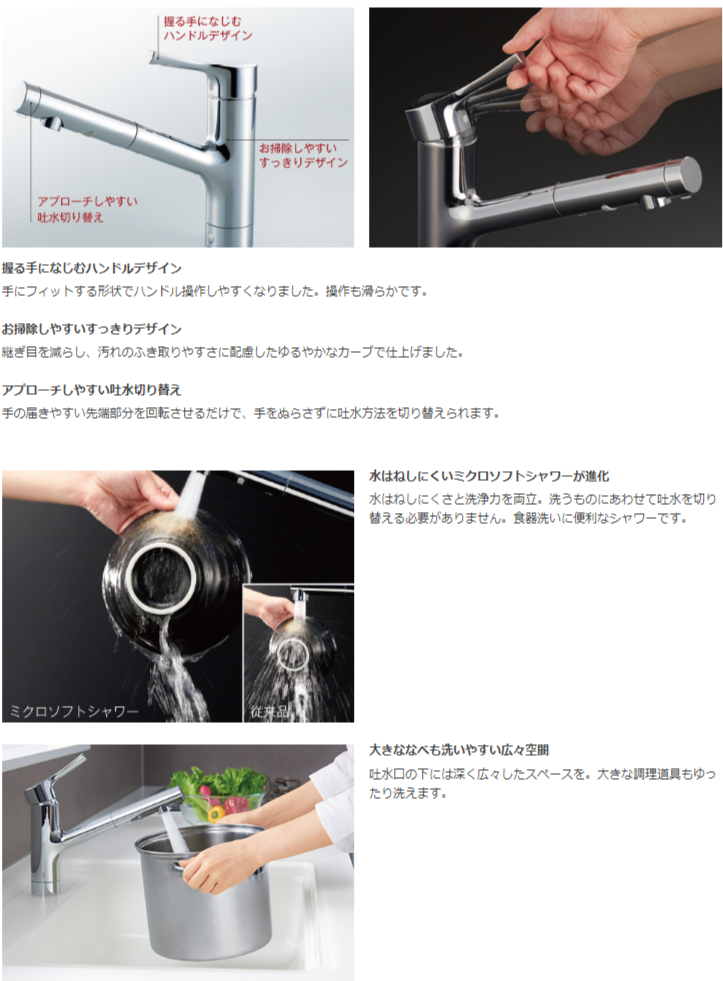 握る手になじむ
ハンドルデザイン

お掃除しやすい
すっきりデザイン

アプローチしやすい
吐水切り替え

握る手になじむハンドルデザイン
手にフィットする形状でハンドル操作しやすくなりました。操作も滑らかです。

お掃除しやすいすっきりデザイン
継ぎ目を減らし、汚れのふき取りやすさに配慮したゆるやかなカーブで仕上げました。

アプローチしやすい吐水切り替え
手の届きやすい先端部分を回転させるだけで、手をぬらさずに吐水方法を切り替えられます。

ミクロソフトシャワー

従来品

水はねしにくいミクロソフトシャワーが進化
水はねしにくさと洗浄力を両立。洗うものにあわせて吐水を切り替える必要がありません。食器洗いに便利なシャワーです。

大きななべも洗いやすい広々空間
吐水口の下には深く広々したスペースを。大きな調理道具もゆったり洗えます。