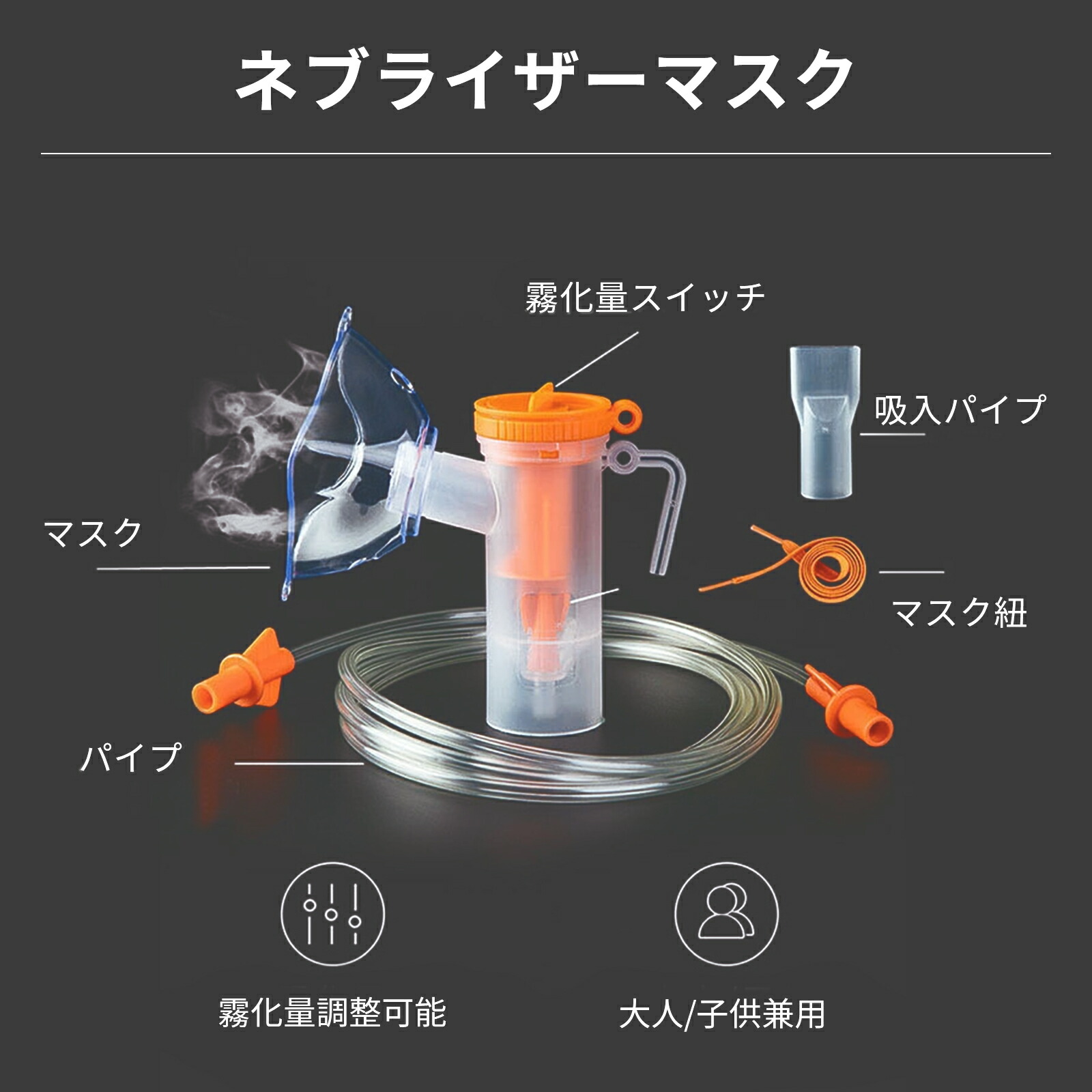 ネブライザーマスク

霧化量スイッチ

吸入パイプ

マスク

マスク紐

パイプ

霧化量調整可能

大人/子供兼用