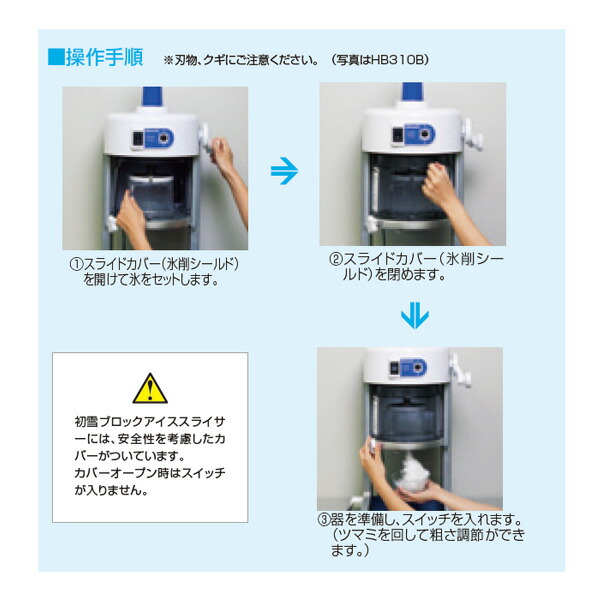 ■操作手順 ※刃物、クギにご注意ください。（写真はHB310B）

①スライドカバー(氷削シールド)を開けて氷をセットします。

②スライドカバー（氷削シールド)を閉めます。

初雪ブロックアイススライサーには、安全性を考慮したカバーがついています。
カバーオープン時はスイッチが入りません。

③器を準備し、スイッチを入れます。（ツマミを回して粗さ調節ができます。）