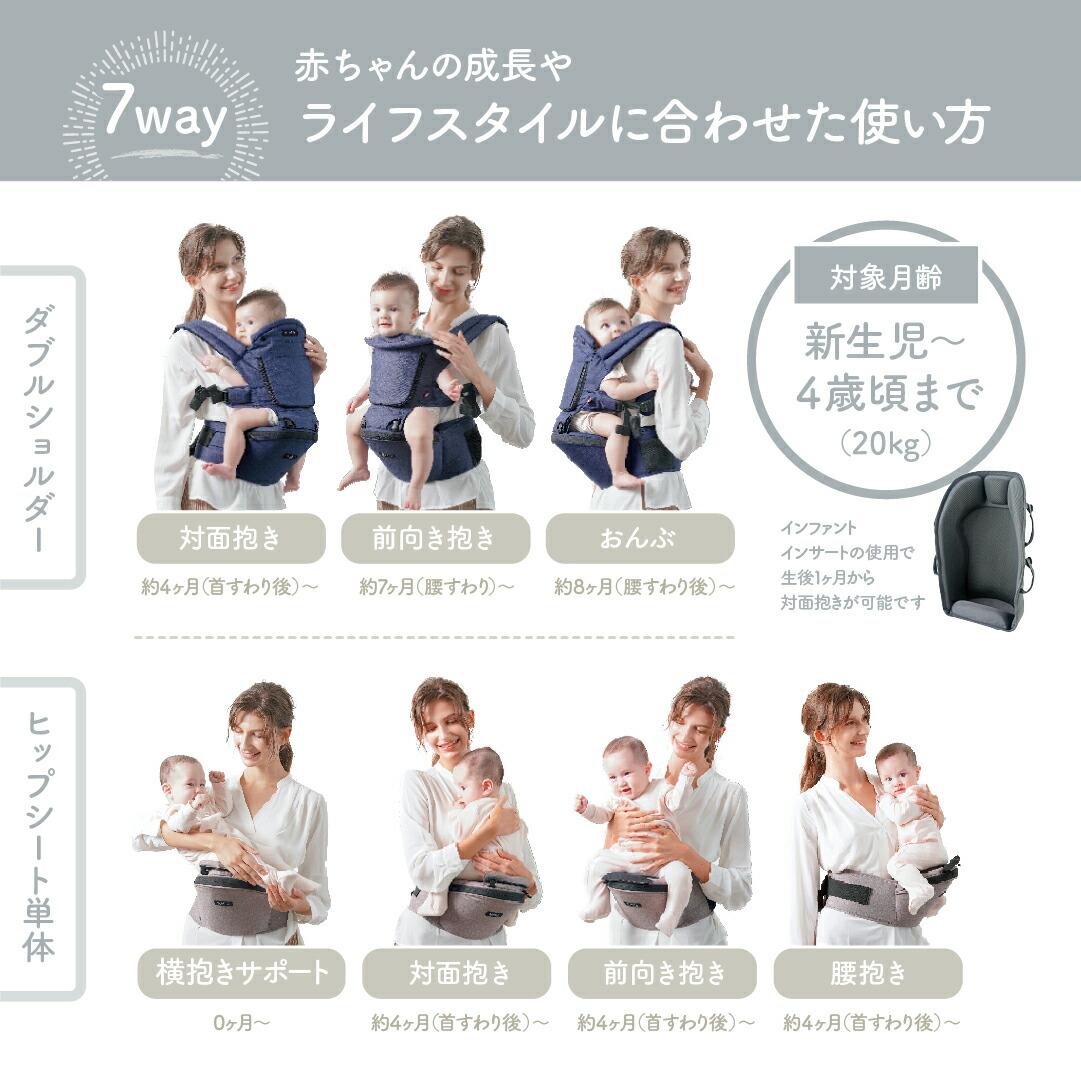 7way

赤ちゃんの成長や
ライフスタイルに合わせた使い方

ダブルショルダー

対面抱き
約4ヶ月(首すわり後)〜

前向き抱き
約7ヶ月(腰すわり)〜

おんぶ
約8ヶ月(腰すわり後)〜

対象月齢
新生児〜
4歳頃まで
(20kg)

インファント
インサートの使用で
生後1ヶ月から
対面抱きが可能です

ヒップシート単体

横抱きサポート
0ヶ月〜

対面抱き
約4ヶ月(首すわり後)〜

前向き抱き
約4ヶ月(首すわり後)〜

腰抱き
約4ヶ月(首すわり後)〜