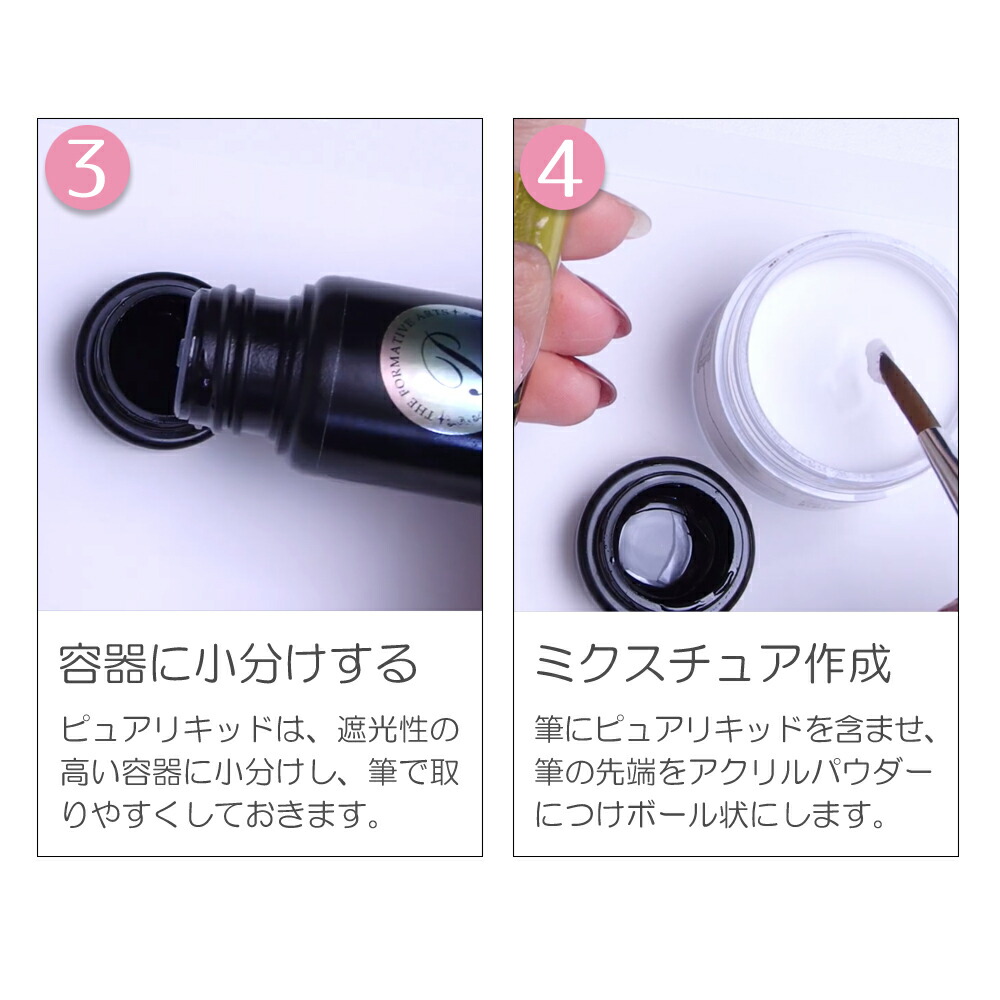 3

THE FORMATIVE ARTS

容器に小分けする

ピュアリキッドは、遮光性の高い容器に小分けし、筆で取りやすくしておきます。

4

ミクスチュア作成

筆にピュアリキッドを含ませ、筆の先端をアクリルパウダーにつけボール状にします。