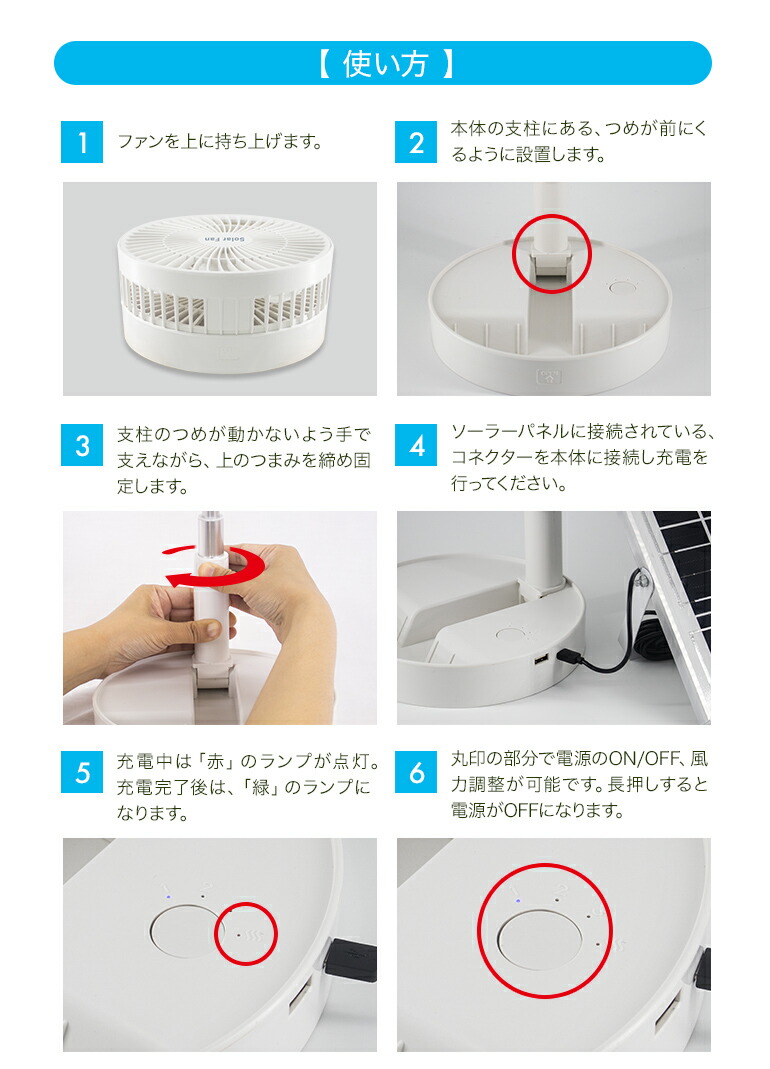 【 使い方 】

1 ファンを上に持ち上げます。

Solar Fan

2 本体の支柱にある、つめが前にくるように設置します。

3 支柱のつめが動かないよう手で支えながら、上のつまみを締め固定します。

4 ソーラーパネルに接続されている、コネクターを本体に接続し充電を行ってください。

5 充電中は「赤」のランプが点灯。充電完了後は、「緑」のランプになります。

6 丸印の部分で電源のON/OFF、風力調整が可能です。長押しすると電源がOFFになります。