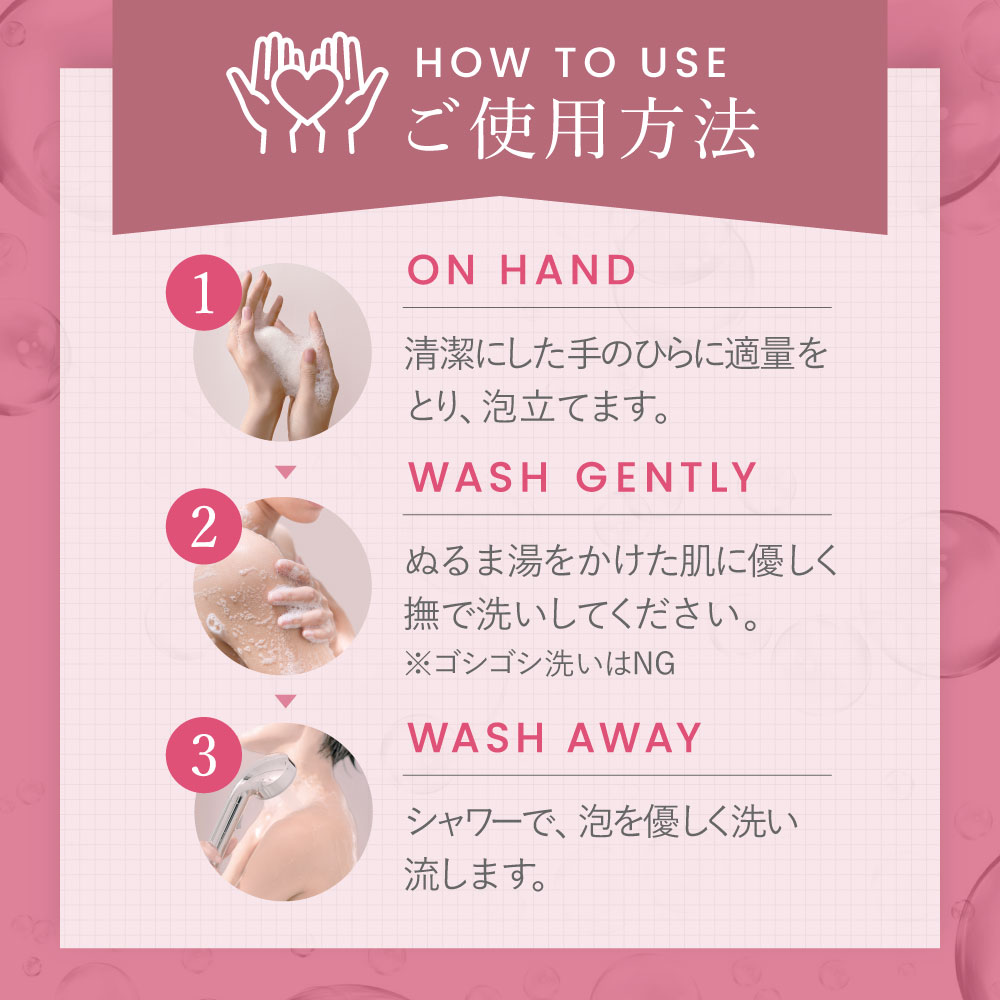 HOW TO USE
ご使用方法

1
ON HAND
清潔にした手のひらに適量をとり、泡立てます。

2
WASH GENTLY
ぬるま湯をかけた肌に優しく撫で洗いしてください。
※ゴシゴシ洗いはNG

3
WASH AWAY
シャワーで、泡を優しく洗い流します。