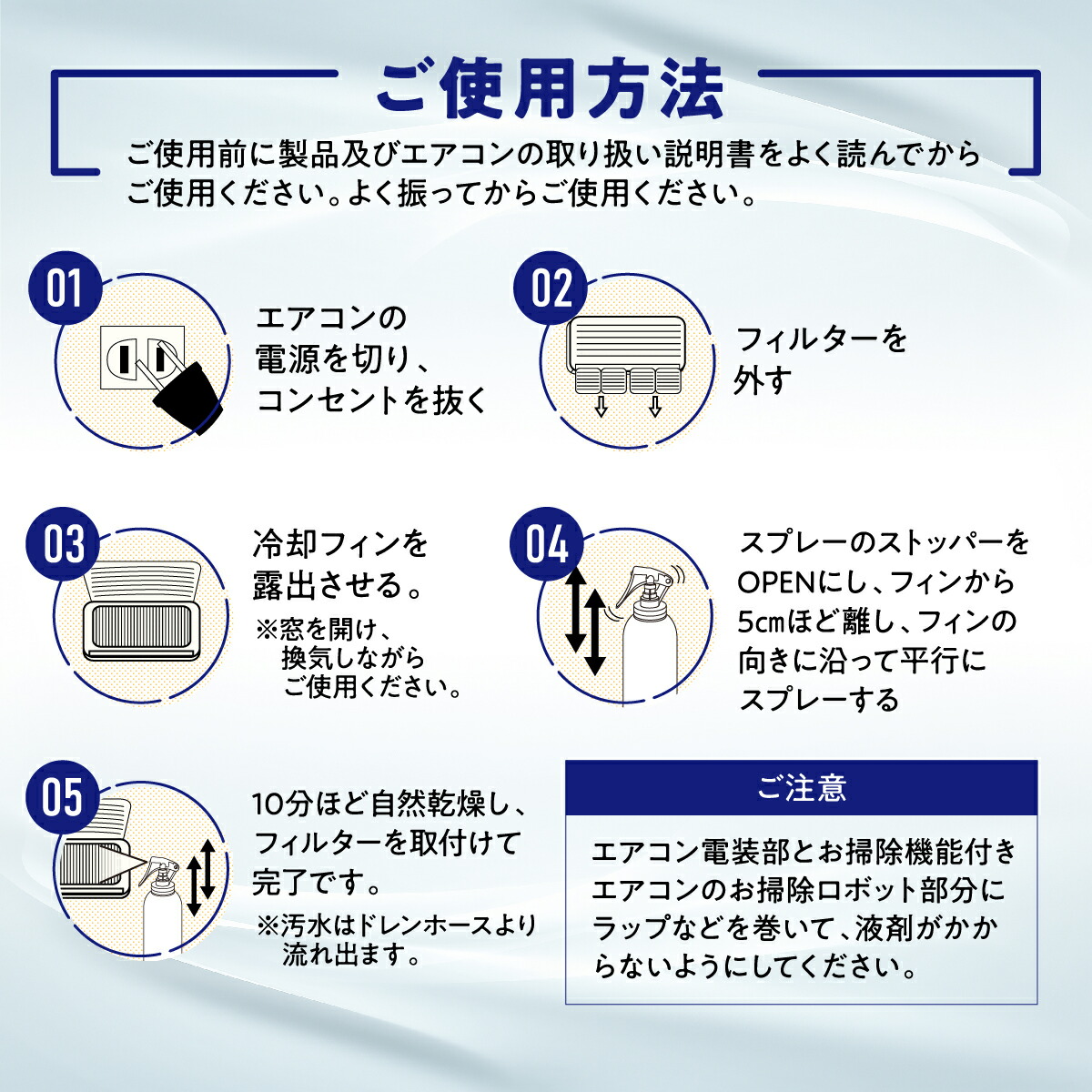 ご使用方法

ご使用前に製品及びエアコンの取り扱い説明書をよく読んでからご使用ください。よく振ってからご使用ください。

01

エアコンの電源を切り、コンセントを抜く

02

フィルターを外す

03

冷却フィンを露出させる。

※窓を開け、換気しながらご使用ください。

04

スプレーのストッパーをOPENにし、フィンから5cmほど離し、フィンの向きに沿って平行にスプレーする

05

10分ほど自然乾燥し、フィルターを取付けて完了です。

※汚水はドレンホースより流れ出ます。

ご注意

エアコン電装部とお掃除機能付きエアコンのお掃除ロボット部分にラップなどを巻いて、液剤がかからないようにしてください。