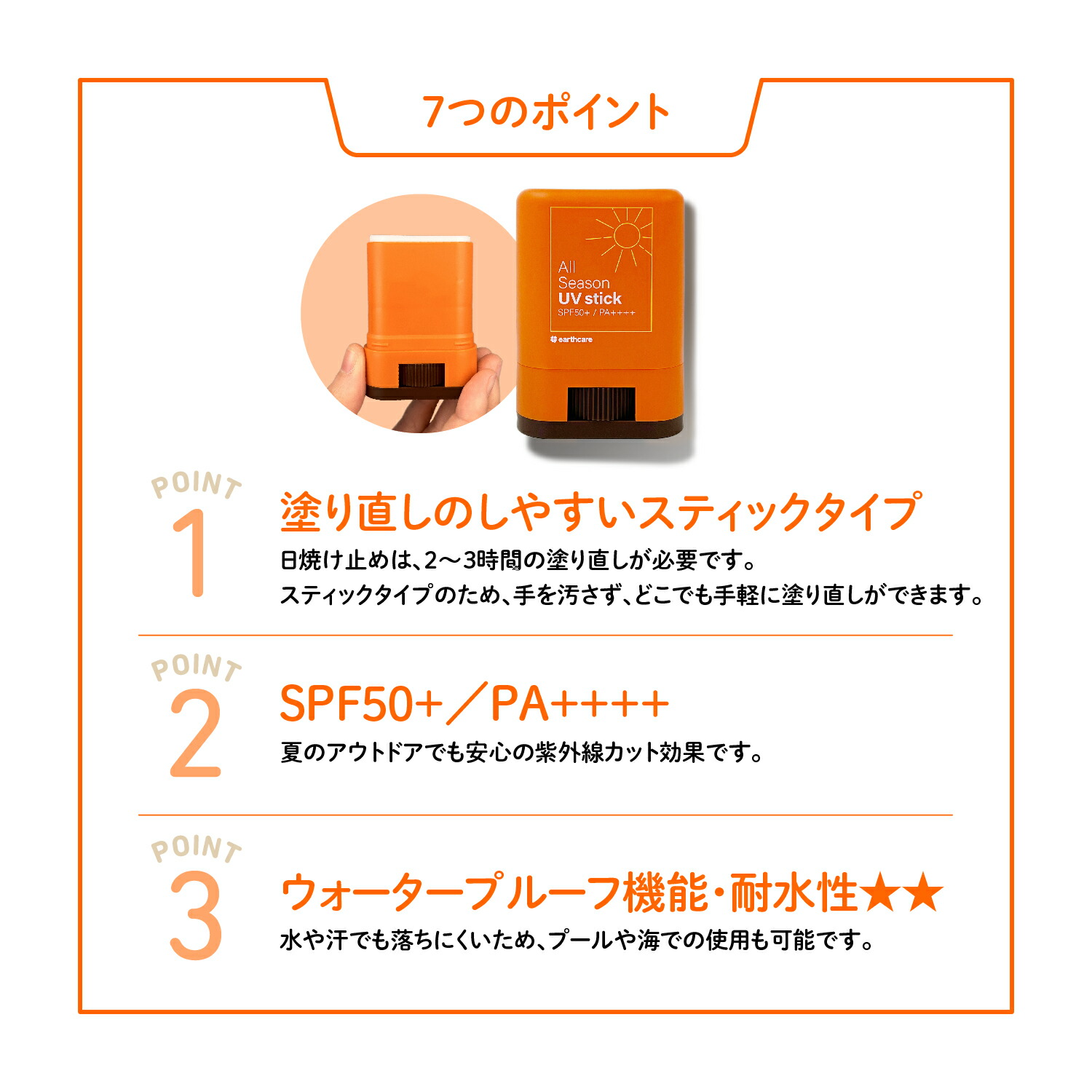 7つのポイント

All Season UV stick SPF50+ / PA++++

earthcare

POINT 1

塗り直しのしやすいスティックタイプ

日焼け止めは、2〜3時間の塗り直しが必要です。
スティックタイプのため、手を汚さず、どこでも手軽に塗り直しができます。

POINT 2

SPF50+／PA++++

夏のアウトドアでも安心の紫外線カット効果です。

POINT 3

ウォータープルーフ機能・耐水性★★

水や汗でも落ちにくいため、プールや海での使用も可能です。