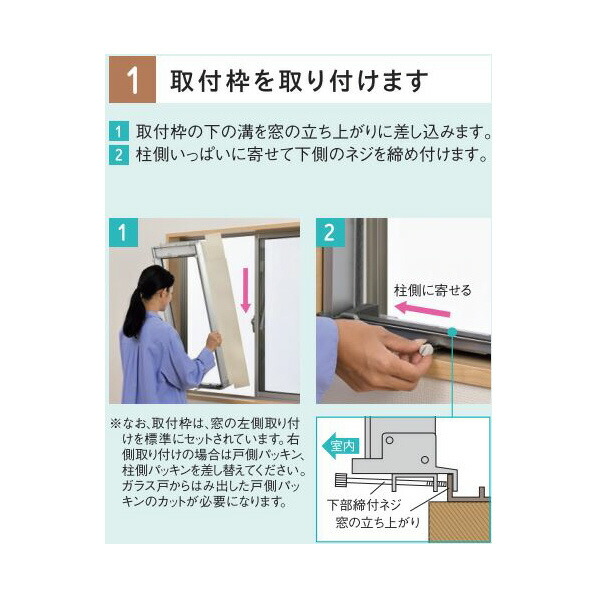 1 取付枠を取り付けます

1 取付枠の下の溝を窓の立ち上がりに差し込みます。
2 柱側いっぱいに寄せて下側のネジを締め付けます。

1

2

柱側に寄せる

※なお、取付枠は、窓の左側取り付けを標準にセットされています。右側取り付けの場合は戸側パッキン、柱側パッキンを差し替えてください。ガラス戸からはみ出した戸側パッキンのカットが必要になります。

室内

下部締付ネジ
窓の立ち上がり