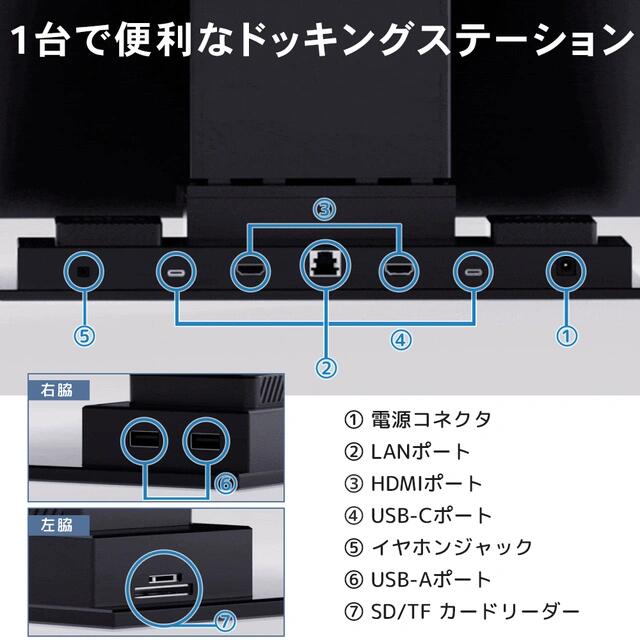 1台で便利なドッキングステーション

③

⑤ ④ ① ②

右脇

⑥

左脇

⑦

① 電源コネクタ
② LANポート
③ HDMIポート
④ USB-Cポート
⑤ イヤホンジャック
⑥ USB-Aポート
⑦ SD/TF カードリーダー