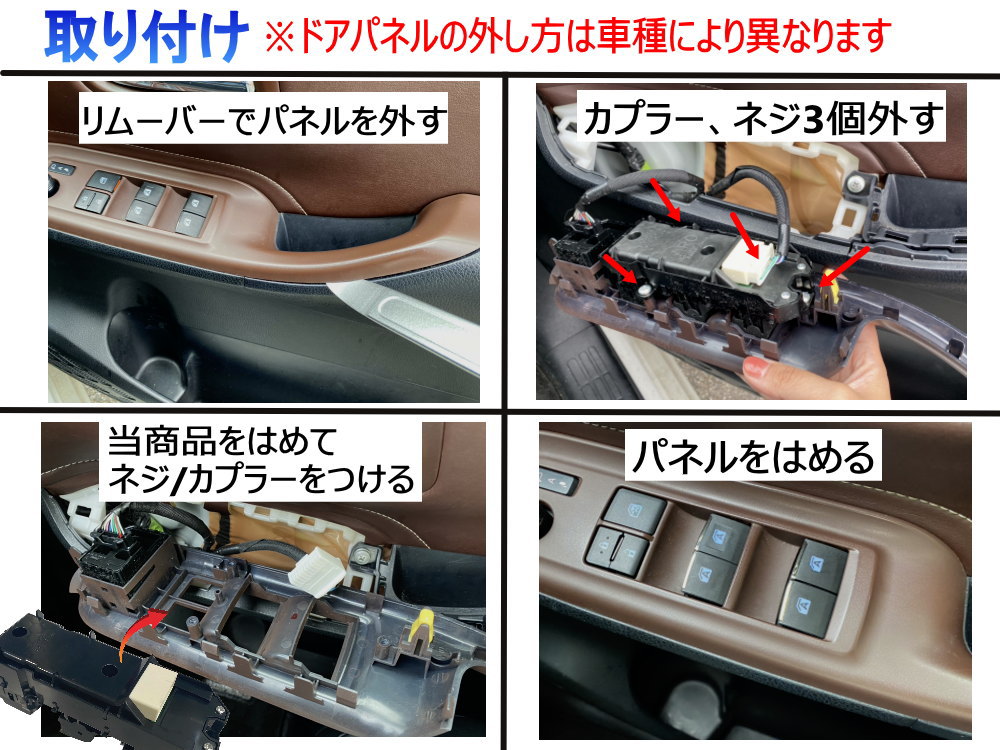 取り付け ※ドアパネルの外し方は車種により異なります

リムーバーでパネルを外す

カプラー、ネジ3個外す

当商品をはめて
ネジ/カプラーをつける

パネルをはめる