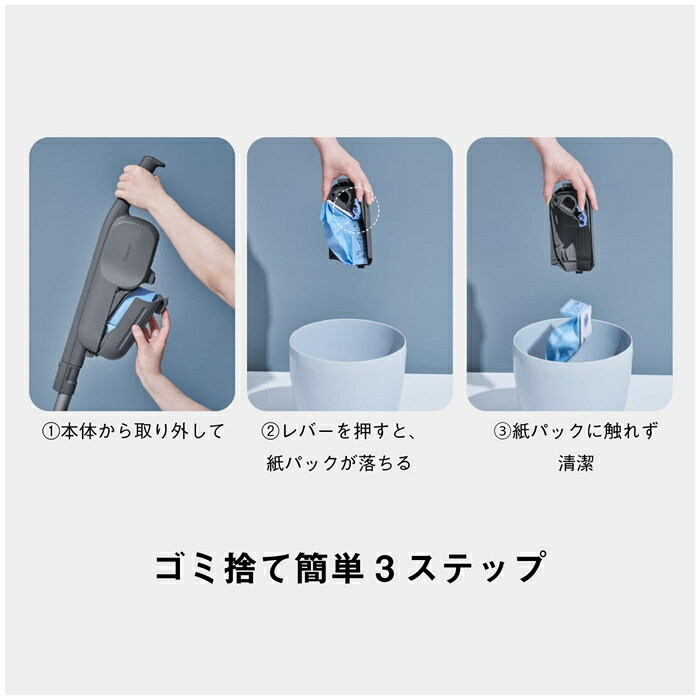 ①本体から取り外して

②レバーを押すと、紙パックが落ちる

③紙パックに触れず清潔

ゴミ捨て簡単３ステップ