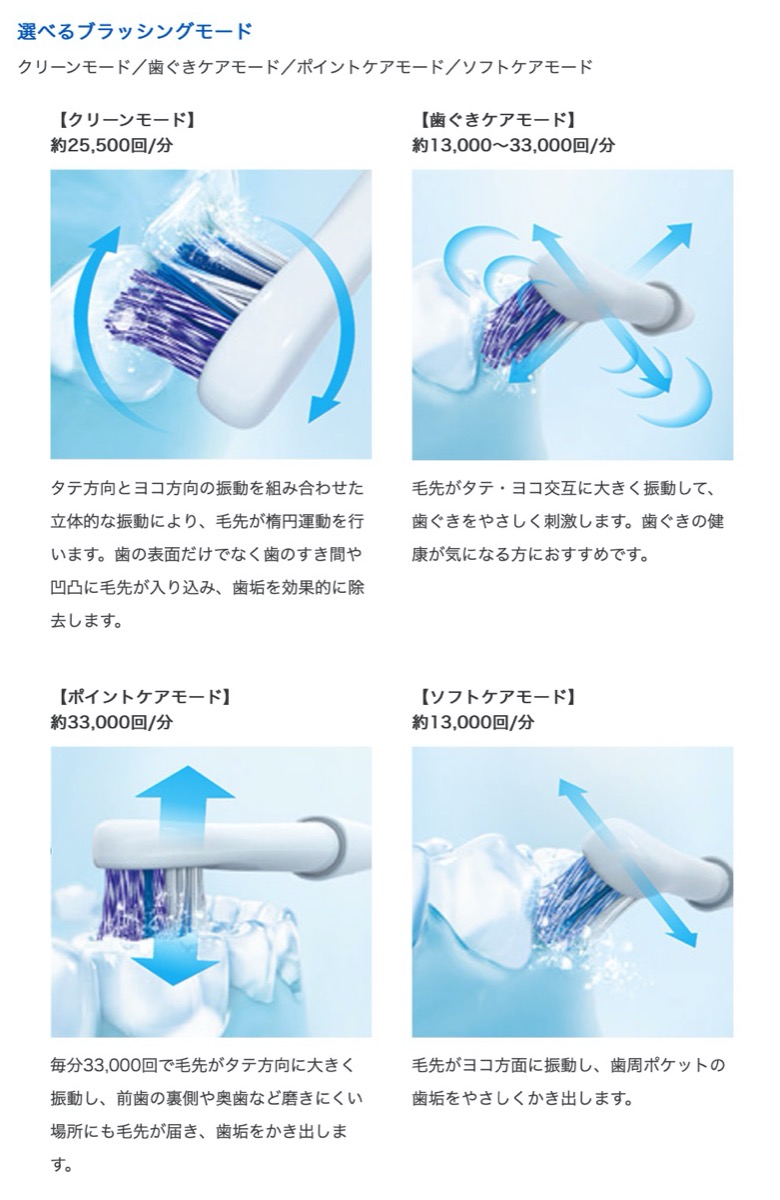 選べるブラッシングモード

クリーンモード／歯ぐきケアモード／ポイントケアモード／ソフトケアモード

【クリーンモード】
約25,500回/分

タテ方向とヨコ方向の振動を組み合わせた立体的な振動により、毛先が楕円運動を行います。歯の表面だけでなく歯のすき間や凹凸に毛先が入り込み、歯垢を効果的に除去します。

【歯ぐきケアモード】
約13,000〜33,000回/分

毛先がタテ・ヨコ交互に大きく振動して、歯ぐきをやさしく刺激します。歯ぐきの健康が気になる方におすすめです。

【ポイントケアモード】
約33,000回/分

毎分33,000回で毛先がタテ方向に大きく振動し、前歯の裏側や奥歯など磨きにくい場所にも毛先が届き、歯垢をかき出します。

【ソフトケアモード】
約13,000回/分

毛先がヨコ方面に振動し、歯周ポケットの歯垢をやさしくかき出します。