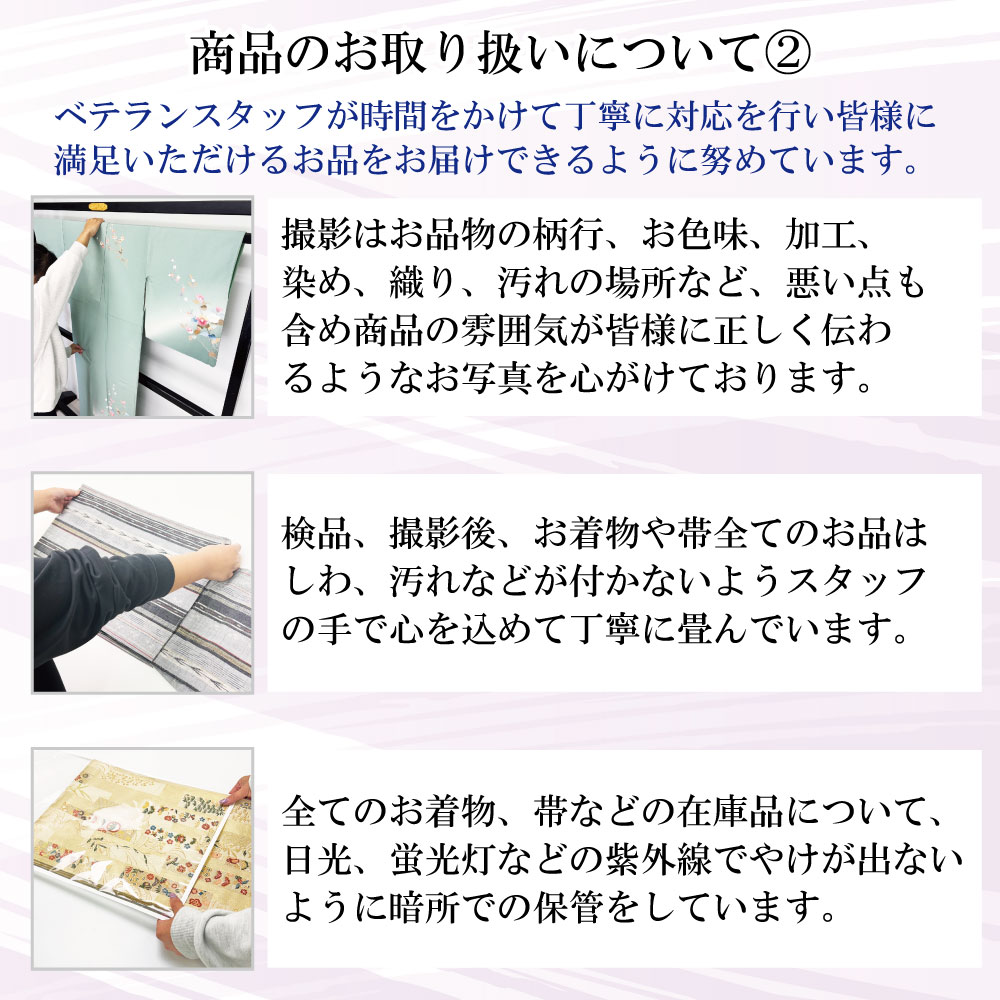 商品のお取り扱いについて②

ベテランスタッフが時間をかけて丁寧に対応を行い皆様に満足いただけるお品をお届けできるように努めています。

撮影はお品物の柄行、お色味、加工、染め、織り、汚れの場所など、悪い点も含め商品の雰囲気が皆様に正しく伝わるようなお写真を心がけております。

検品、撮影後、お着物や帯全てのお品はしわ、汚れなどが付かないようスタッフの手で心を込めて丁寧に畳んでいます。

全てのお着物、帯などの在庫品について、日光、蛍光灯などの紫外線でやけが出ないように暗所での保管をしています。