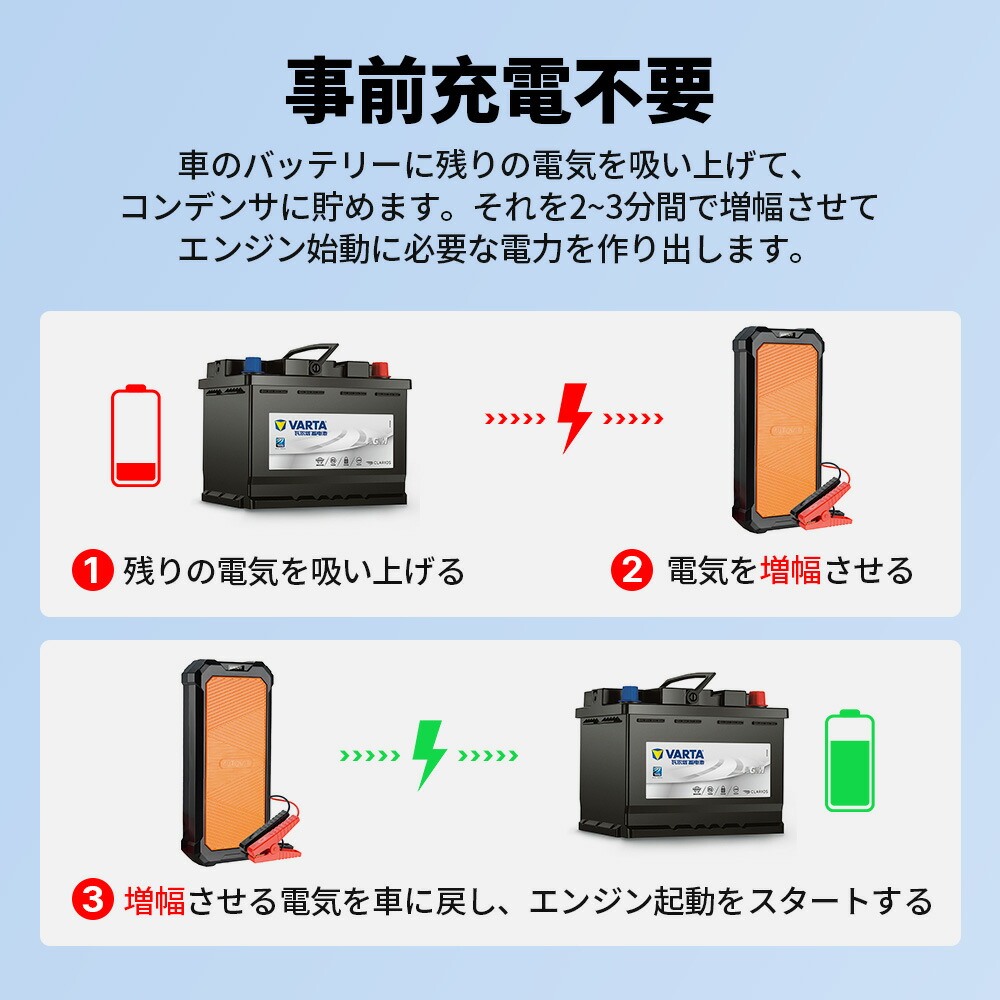 事前充電不要

車のバッテリーに残りの電気を吸い上げて、コンデンサに貯めます。それを2~3分間で増幅させてエンジン始動に必要な電力を作り出します。

VARTA

CLARIOS

1 残りの電気を吸い上げる

2 電気を増幅させる

VARTA

CLARIOS

3 増幅させる電気を車に戻し、エンジン起動をスタートする