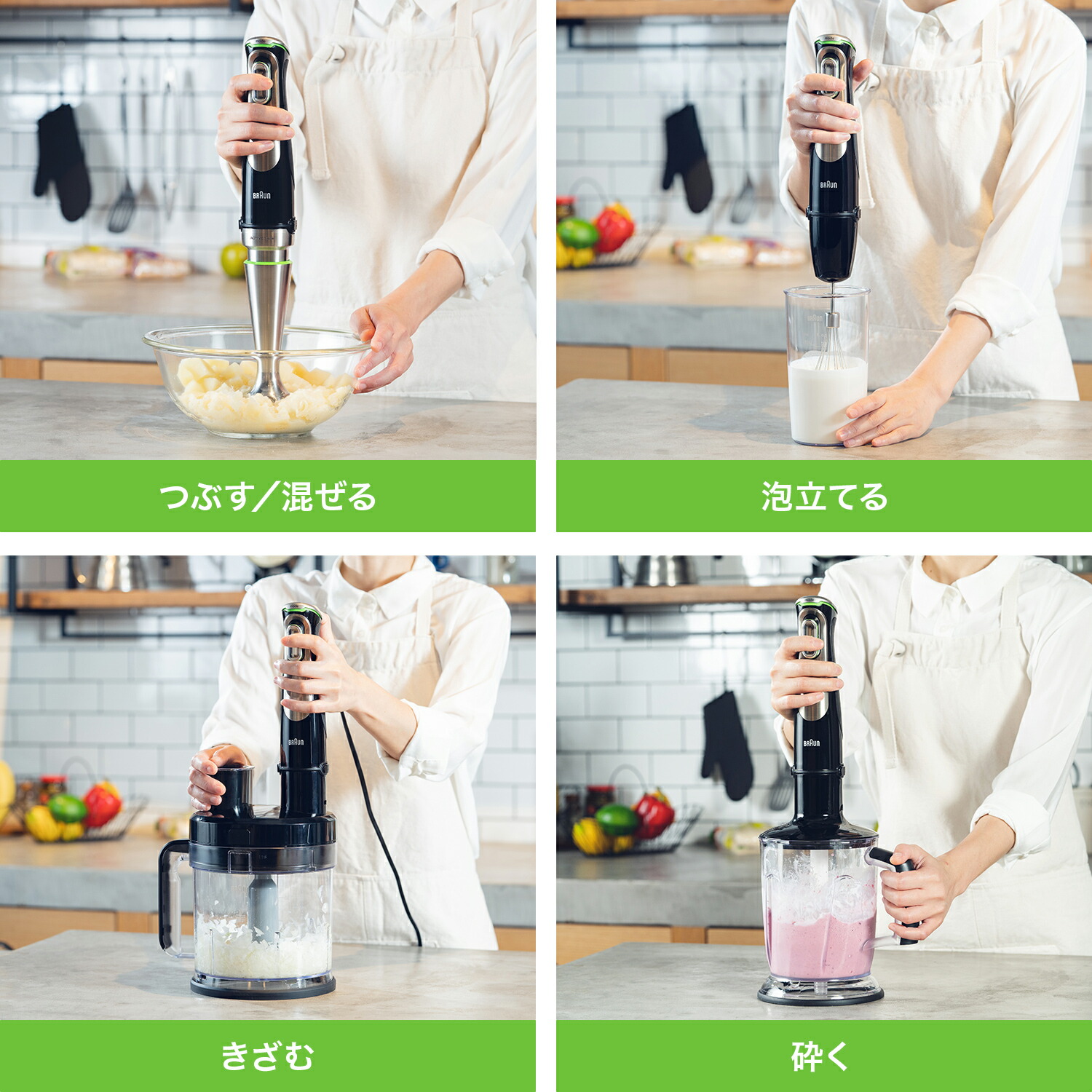 BRAUN

つぶす／混ぜる

BRAUN

泡立てる

BRAUN

きざむ

BRAUN

砕く