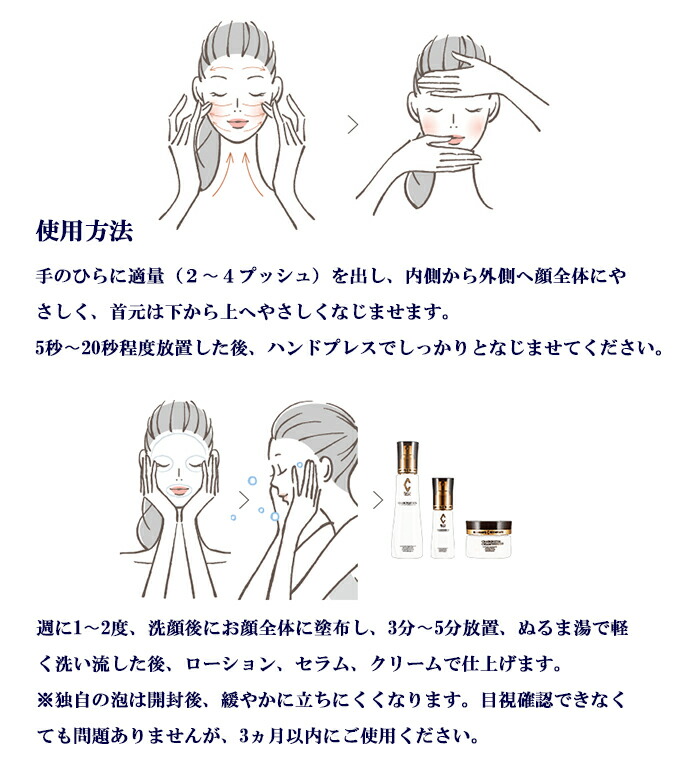 使用方法

手のひらに適量（２～４プッシュ）を出し、内側から外側へ顔全体にやさしく、首元は下から上へやさしくなじませます。
5秒～20秒程度放置した後、ハンドプレスでしっかりとなじませてください。

週に1～2度、洗顔後にお顔全体に塗布し、3分～5分放置、ぬるま湯で軽く洗い流した後、ローション、セラム、クリームで仕上げます。
※独自の泡は開封後、緩やかに立ちにくくなります。目視確認できなくても問題ありませんが、3ヵ月以内にご使用ください。