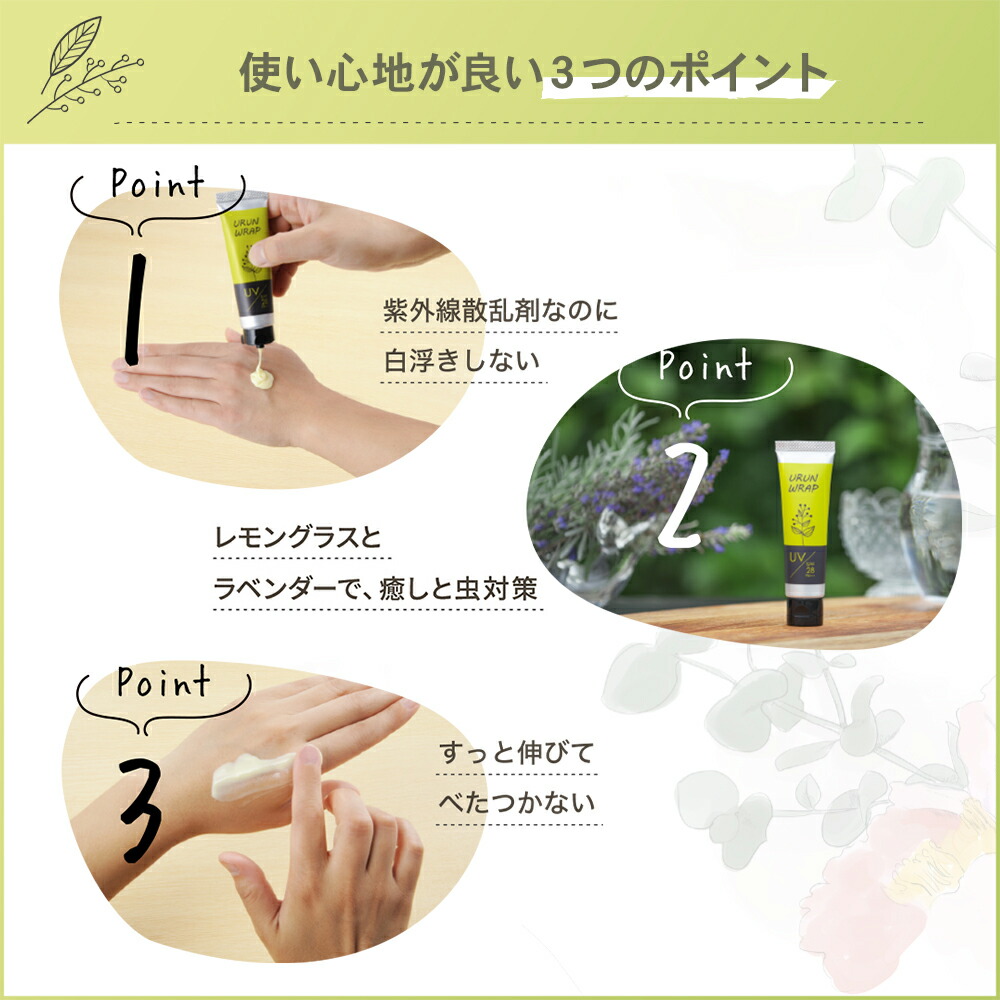 使い心地が良い3つのポイント

Point
1
URUN WRAP
UV
紫外線散乱剤なのに
白浮きしない

Point
2
URUN WRAP
UV
レモングラスと
ラベンダーで、癒しと虫対策

Point
3
すっと伸びて
べたつかない