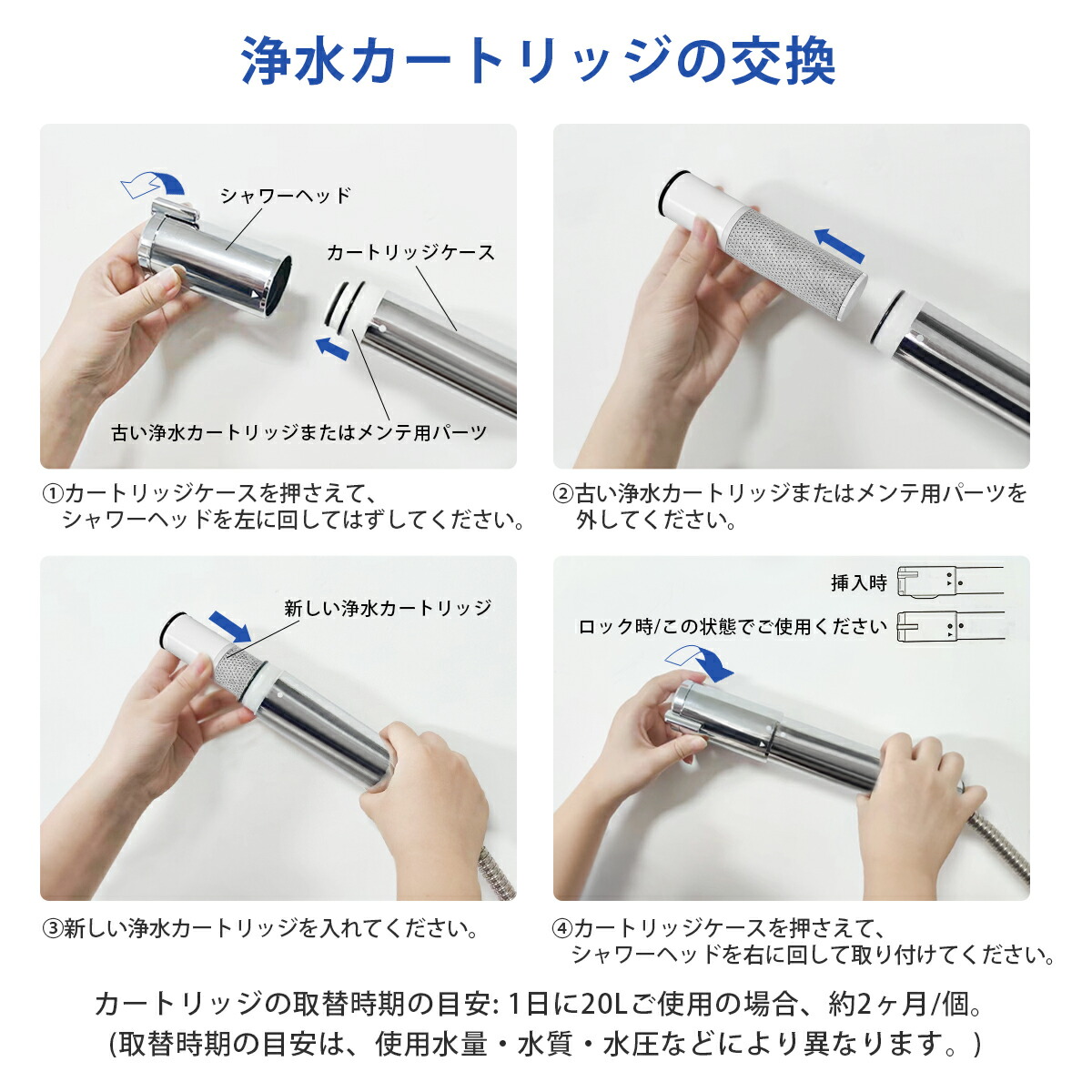 浄水カートリッジの交換

シャワーヘッド

カートリッジケース

古い浄水カートリッジまたはメンテ用パーツ

①カートリッジケースを押さえて、シャワーヘッドを左に回してはずしてください。

②古い浄水カートリッジまたはメンテ用パーツを外してください。

新しい浄水カートリッジ

③新しい浄水カートリッジを入れてください。

挿入時

ロック時/この状態でご使用ください

④カートリッジケースを押さえて、シャワーヘッドを右に回して取り付けてください。

カートリッジの取替時期の目安: 1日に20Lご使用の場合、約2ヶ月/個。
(取替時期の目安は、使用水量・水質・水圧などにより異なります。)