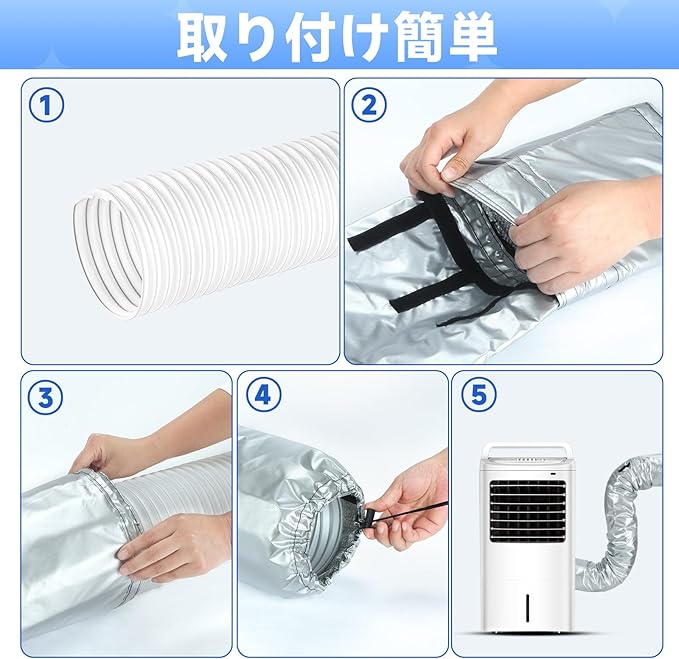 取り付け簡単

①

②

③

④

⑤