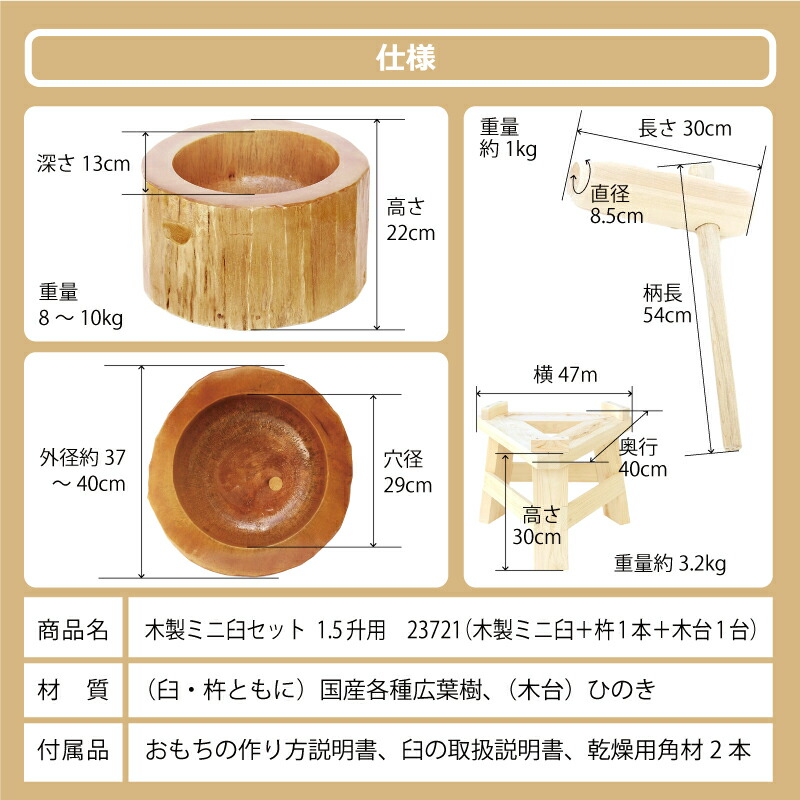 仕様

深さ 13cm

高さ 22cm

重量 8 ～ 10kg

外径約 37 ～ 40cm

穴径 29cm

重量 約 1kg

長さ 30cm

直径 8.5cm

柄長 54cm

横 47m

奥行 40cm

高さ 30cm

重量約 3.2kg

| 商品名 | 木製ミニ臼セット 1.5升用　23721（木製ミニ臼＋杵１本＋木台１台） |
|---|---|
| 材　質 | （臼・杵ともに）国産各種広葉樹、（木台）ひのき |
| 付属品 | おもちの作り方説明書、臼の取扱説明書、乾燥用角材 2 本 |