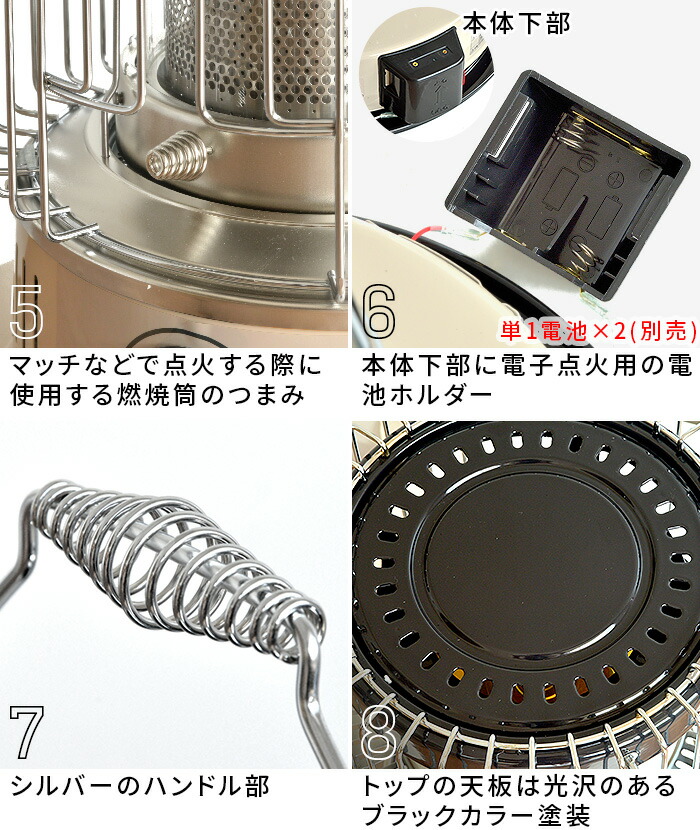 5

マッチなどで点火する際に使用する燃焼筒のつまみ

本体下部

6

単1電池×2(別売)

本体下部に電子点火用の電池ホルダー

7

シルバーのハンドル部

8

トップの天板は光沢のあるブラックカラー塗装