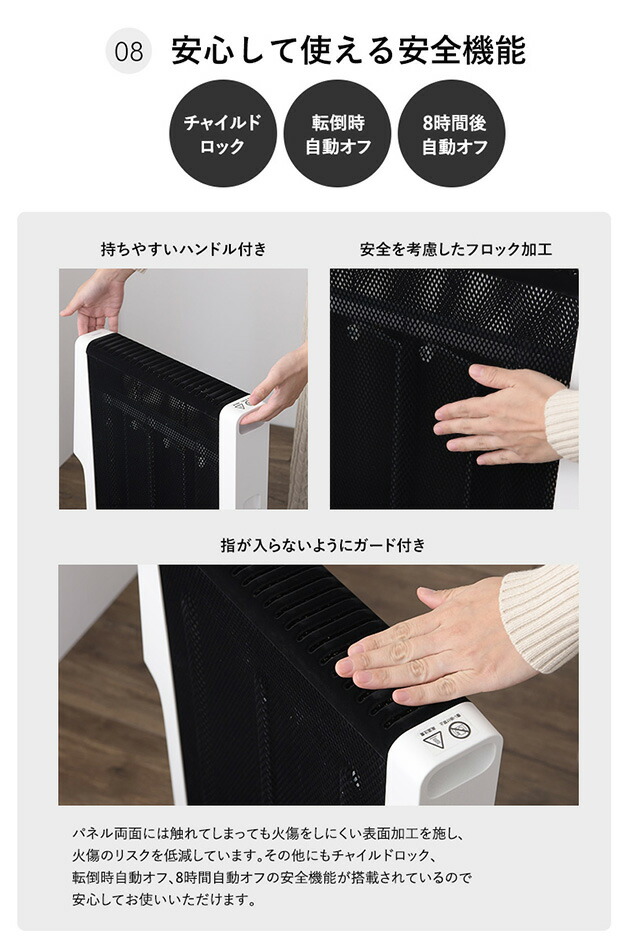 08 安心して使える安全機能

チャイルドロック

転倒時自動オフ

8時間後自動オフ

持ちやすいハンドル付き

安全を考慮したフロック加工

指が入らないようにガード付き

パネル両面には触れてしまっても火傷をしにくい表面加工を施し、火傷のリスクを低減しています。その他にもチャイルドロック、転倒時自動オフ、8時間自動オフの安全機能が搭載されているので安心してお使いいただけます。