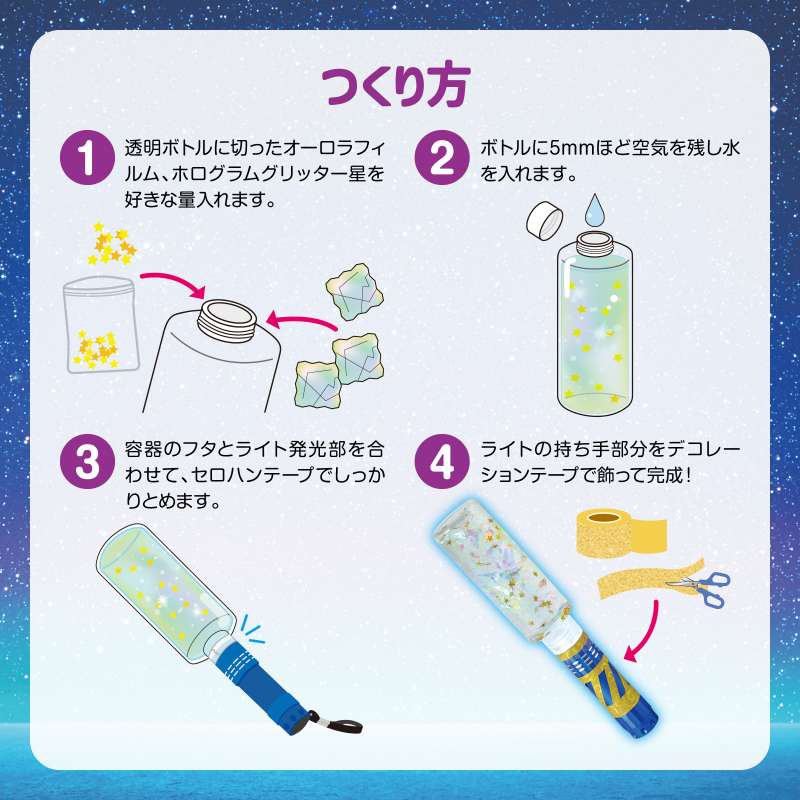 つくり方

1 透明ボトルに切ったオーロラフィルム、ホログラムグリッター星を好きな量入れます。

2 ボトルに5mmほど空気を残し水を入れます。

3 容器のフタとライト発光部を合わせて、セロハンテープでしっかりとめます。

4 ライトの持ち手部分をデコレーションテープで飾って完成!