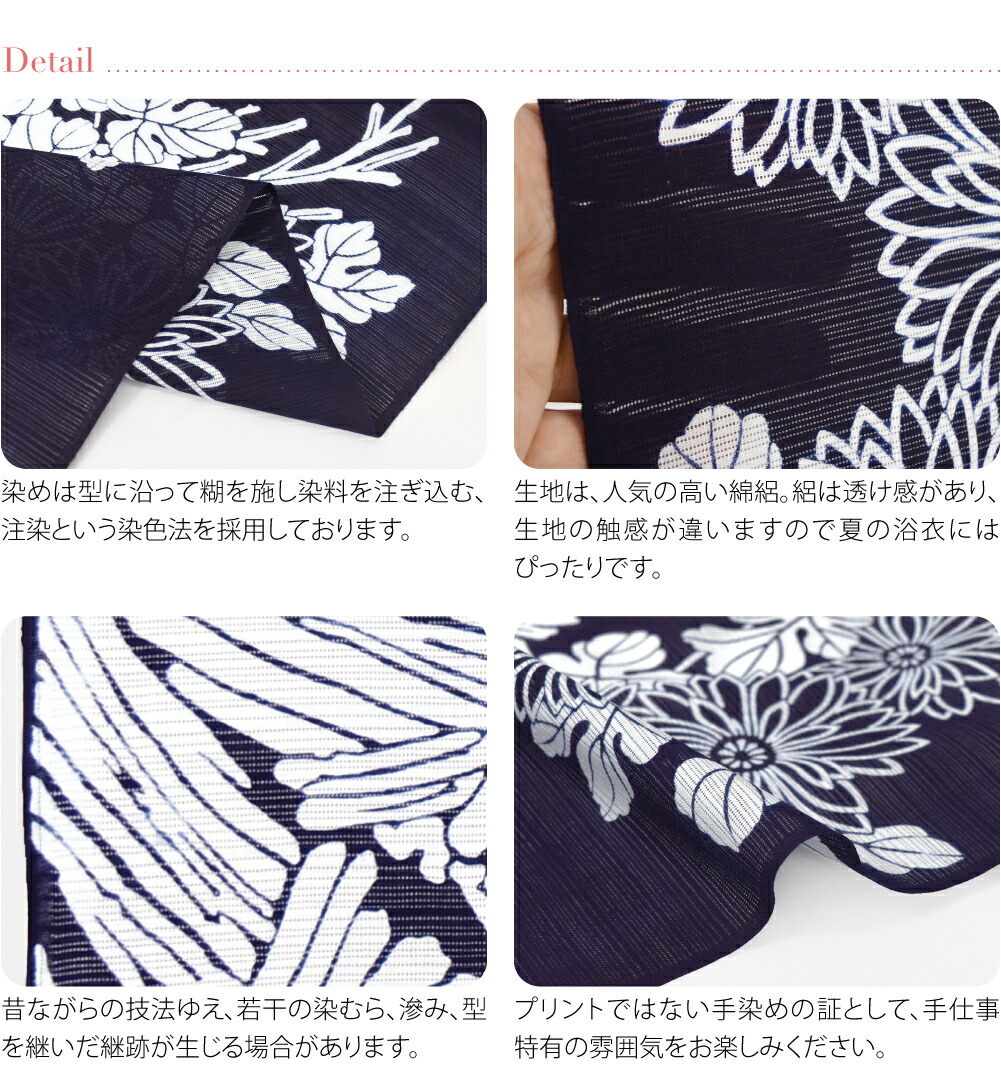 Detail

染めは型に沿って糊を施し染料を注ぎ込む、注染という染色法を採用しております。

生地は、人気の高い綿絽。絽は透け感があり、生地の触感が違いますので夏の浴衣にはぴったりです。

昔ながらの技法ゆえ、若干の染むら、滲み、型を継いだ継跡が生じる場合があります。

プリントではない手染めの証として、手仕事特有の雰囲気をお楽しみください。