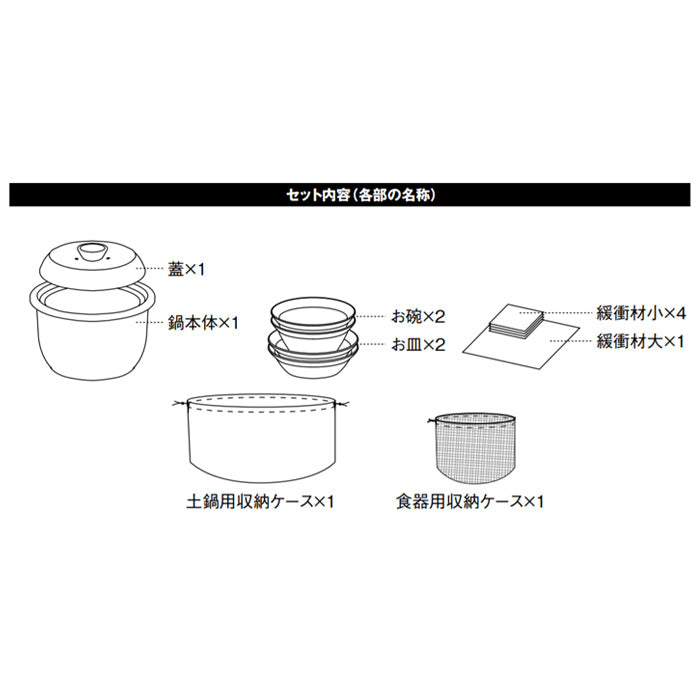 セット内容（各部の名称）

蓋×1

鍋本体×1

お碗×2

お皿×2

緩衝材小×4

緩衝材大×1

土鍋用収納ケース×1

食器用収納ケース×1