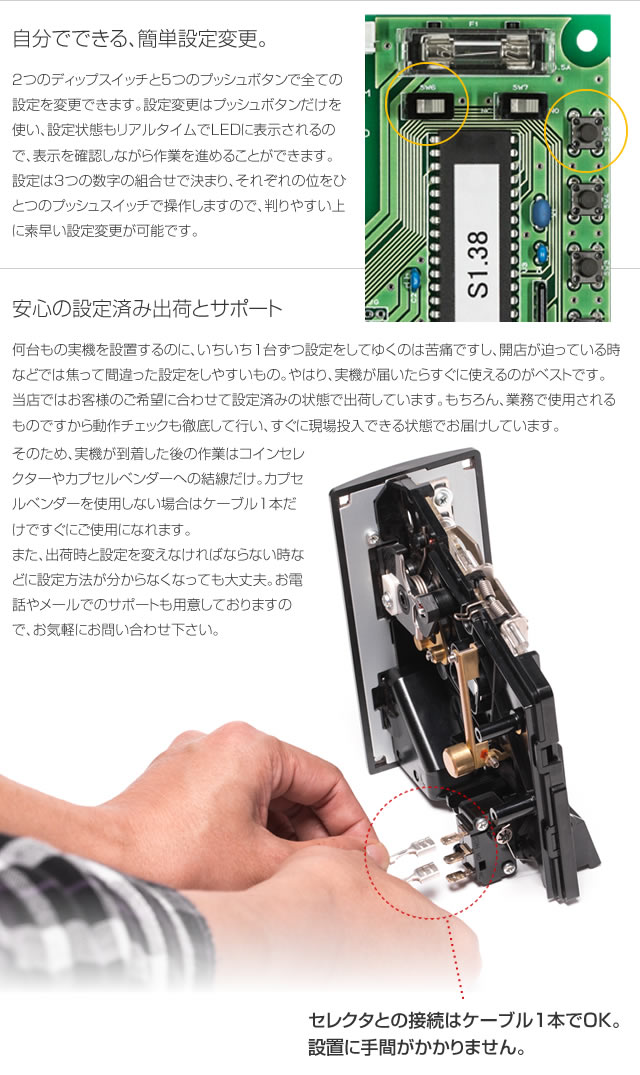 自分でできる、簡単設定変更。

2つのディップスイッチと5つのプッシュボタンで全ての設定を変更できます。設定変更はプッシュボタンだけを使い、設定状態もリアルタイムでLEDに表示されるので、表示を確認しながら作業を進めることができます。設定は3つの数字の組合せで決まり、それぞれの位をひとつのプッシュスイッチで操作しますので、判りやすい上に素早い設定変更が可能です。

F1
SW6
SW7
S1.38

安心の設定済み出荷とサポート

何台もの実機を設置するのに、いちいち1台ずつ設定をしてゆくのは苦痛ですし、開店が迫っている時などでは焦って間違った設定をしやすいもの。やはり、実機が届いたらすぐに使えるのがベストです。当店ではお客様のご希望に合わせて設定済みの状態で出荷しています。もちろん、業務で使用されるものですから動作チェックも徹底して行い、すぐに現場投入できる状態でお届けしています。

そのため、実機が到着した後の作業はコインセレクターやカプセルベンダーへの結線だけ。カプセルベンダーを使用しない場合はケーブル1本だけですぐにご使用になれます。
また、出荷時と設定を変えなければならない時などに設定方法が分からなくなっても大丈夫。お電話やメールでのサポートも用意しておりますので、お気軽にお問い合わせ下さい。

セレクタとの接続はケーブル1本でOK。
設置に手間がかかりません。