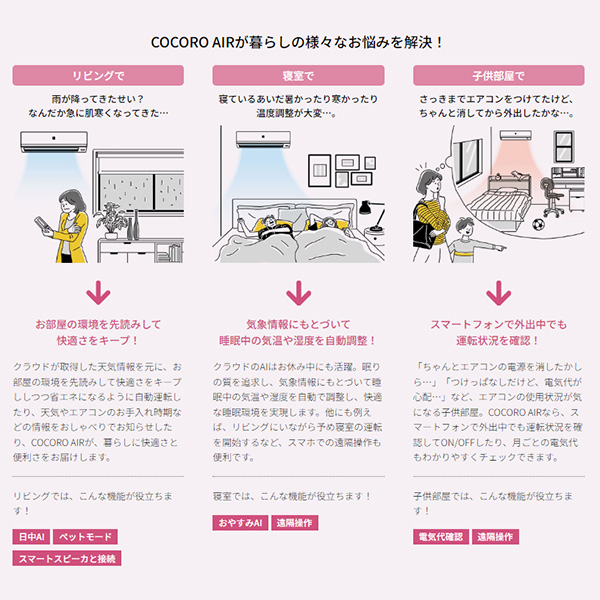 COCORO AIRが暮らしの様々なお悩みを解決！

リビングで

雨が降ってきたせい？
なんだか急に肌寒くなってきた…

お部屋の環境を先読みして
快適さをキープ！

クラウドが取得した天気情報を元に、お部屋の環境を先読みして快適さをキープししつつ省エネになるように自動運転したり、天気やエアコンのお手入れ時期などの情報をおしゃべりでお知らせしたり、COCORO AIRが、暮らしに快適さと便利さをお届けします。

リビングでは、こんな機能が役立ちます！

日中AI　ペットモード
スマートスピーカと接続

寝室で

寝ているあいだ暑かったり寒かったり
温度調整が大変…。

気象情報にもとづいて
睡眠中の気温や湿度を自動調整！

クラウドのAIはお休み中にも活躍。眠りの質を追求し、気象情報にもとづいて睡眠中の気温や湿度を自動で調整し、快適な睡眠環境を実現します。他にも例えば、リビングにいながら予め寝室の運転を開始するなど、スマホでの遠隔操作も便利です。

寝室では、こんな機能が役立ちます！

おやすみAI　遠隔操作

子供部屋で

さっきまでエアコンをつけてたけど、
ちゃんと消してから外出したかな…。

スマートフォンで外出中でも
運転状況を確認！

「ちゃんとエアコンの電源を消したかしら…」「つけっぱなしだけど、電気代が心配…」など、エアコンの使用状況が気になる子供部屋。COCORO AIRなら、スマートフォンで外出中でも運転状況を確認してON/OFFしたり、月ごとの電気代もわかりやすくチェックできます。

子供部屋では、こんな機能が役立ちます！

電気代確認　遠隔操作