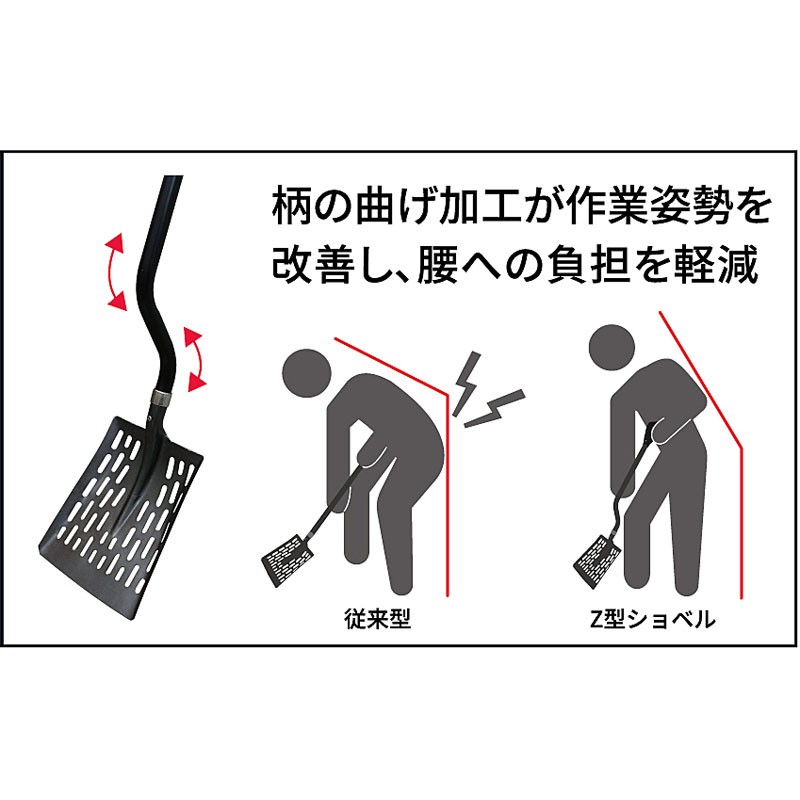 柄の曲げ加工が作業姿勢を改善し、腰への負担を軽減

従来型

Z型ショベル