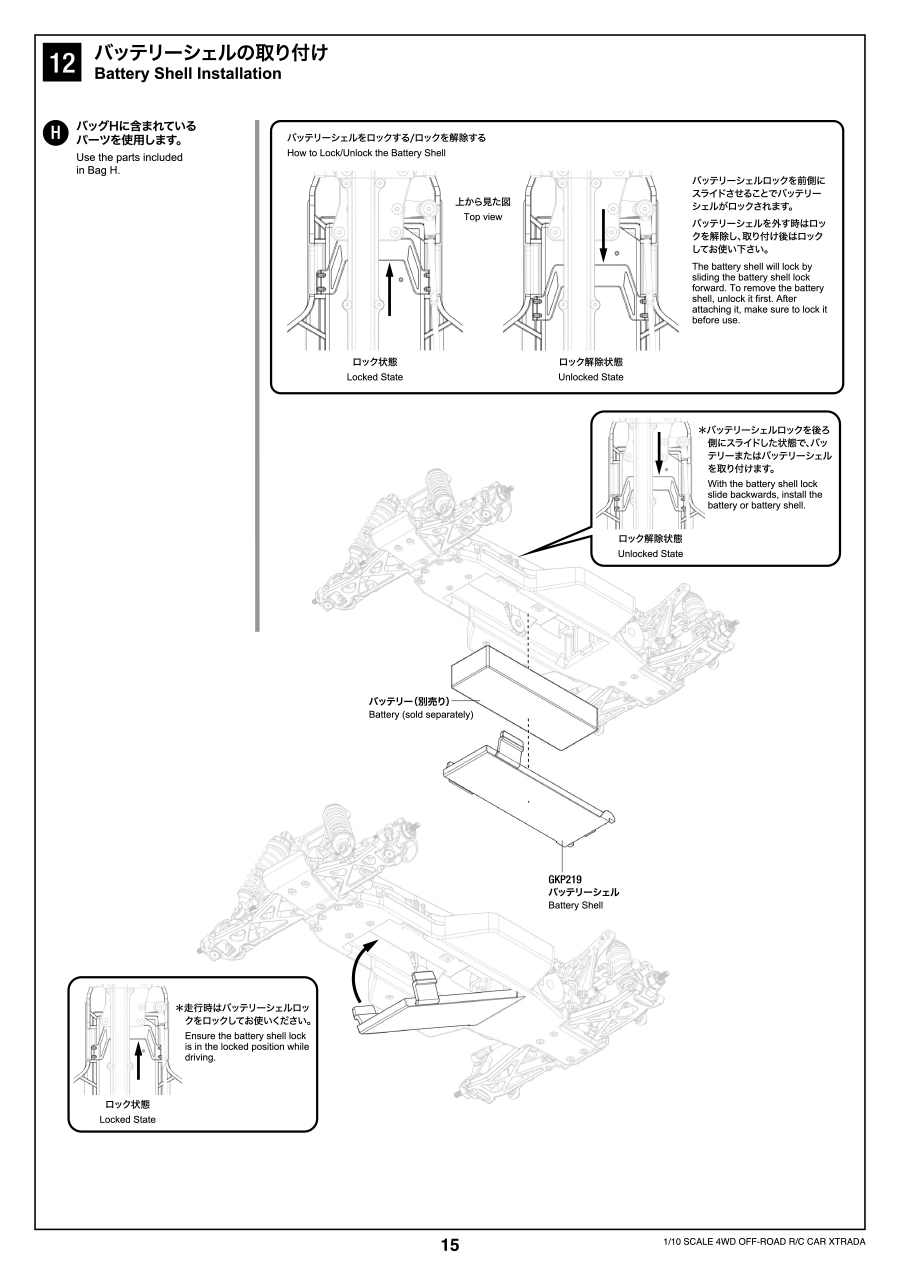 12 バッテリーシェルの取り付け
Battery Shell Installation

H バッグHに含まれているパーツを使用します。
Use the parts included in Bag H.

バッテリーシェルをロックする/ロックを解除する
How to Lock/Unlock the Battery Shell

上から見た図
Top view

ロック状態
Locked State

ロック解除状態
Unlocked State

バッテリーシェルロックを前側にスライドさせることでバッテリーシェルがロックされます。
バッテリーシェルを外す時はロックを解除し、取り付け後はロックしてお使い下さい。
The battery shell will lock by sliding the battery shell lock forward. To remove the battery shell, unlock it first. After attaching it, make sure to lock it before use.

*バッテリーシェルロックを後ろ側にスライドした状態で、バッテリーまたはバッテリーシェルを取り付けます。
With the battery shell lock slide backwards, install the battery or battery shell.

ロック解除状態
Unlocked State

バッテリー(別売り)
Battery (sold separately)

GKP219
バッテリーシェル
Battery Shell

*走行時はバッテリーシェルロックをロックしてお使いください。
Ensure the battery shell lock is in the locked position while driving.

ロック状態
Locked State

15

1/10 SCALE 4WD OFF-ROAD R/C CAR XTRADA