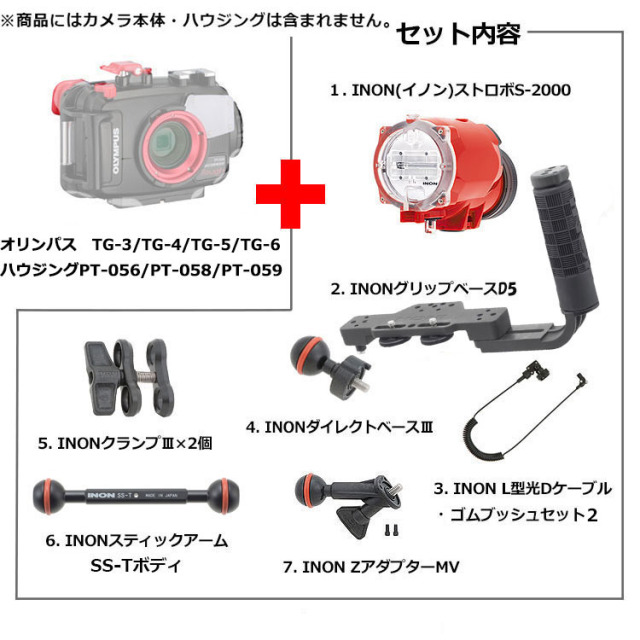 ※商品にはカメラ本体・ハウジングは含まれません。

セット内容

OLYMPUS

オリンパス　TG-3/TG-4/TG-5/TG-6
ハウジングPT-056/PT-058/PT-059

1. INON(イノン)ストロボS-2000

INON

2. INONグリップベースD5

4. INONダイレクトベースⅢ

5. INONクランプⅢ×2個

3. INON L型光Dケーブル
・ゴムブッシュセット2

INON SS-T MADE IN JAPAN

6. INONスティックアーム
SS-Tボディ

7. INON ZアダプターMV