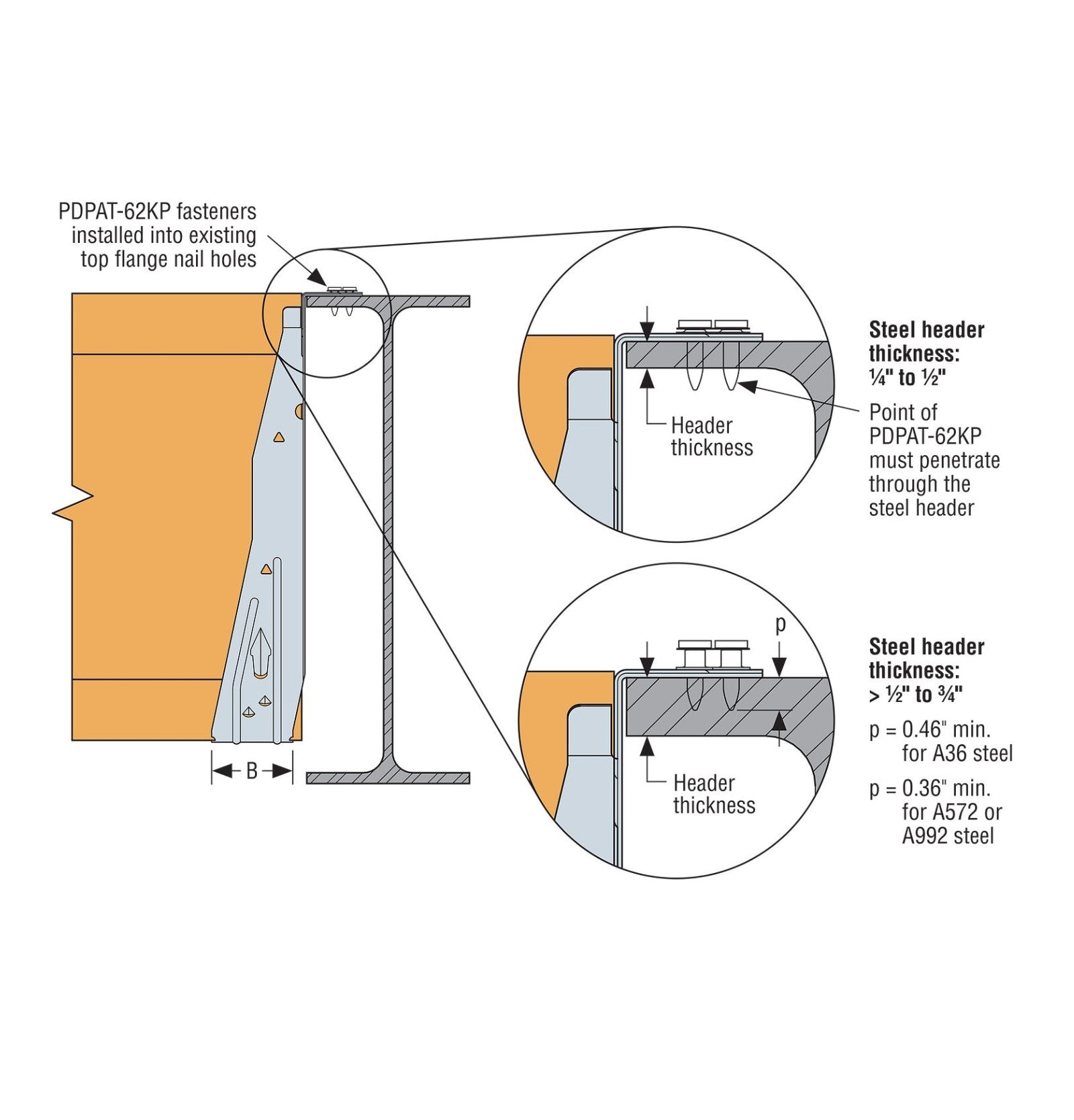 PDPAT-62KP fasteners installed into existing top flange nail holes

B

Header thickness

Steel header thickness: ¼" to ½"

Point of PDPAT-62KP must penetrate through the steel header

p

Header thickness

Steel header thickness: > ½" to ¾"

p = 0.46" min. for A36 steel

p = 0.36" min. for A572 or A992 steel