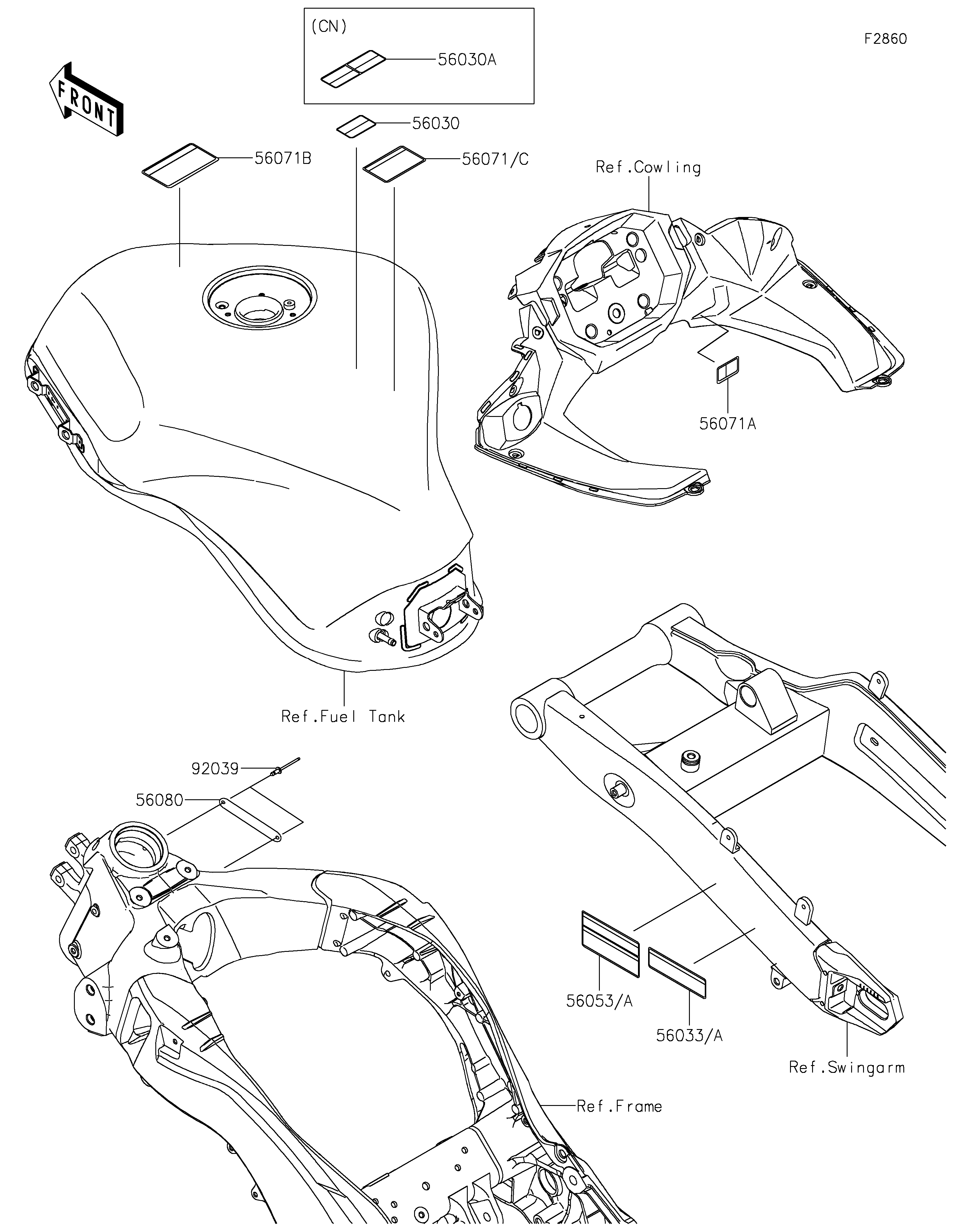 (CN)

56030A

F2860

FRONT

56030

56071B

56071/C

Ref.Cowling

56071A

Ref.Fuel Tank

92039

56080

56053/A

56033/A

Ref.Swingarm

Ref.Frame