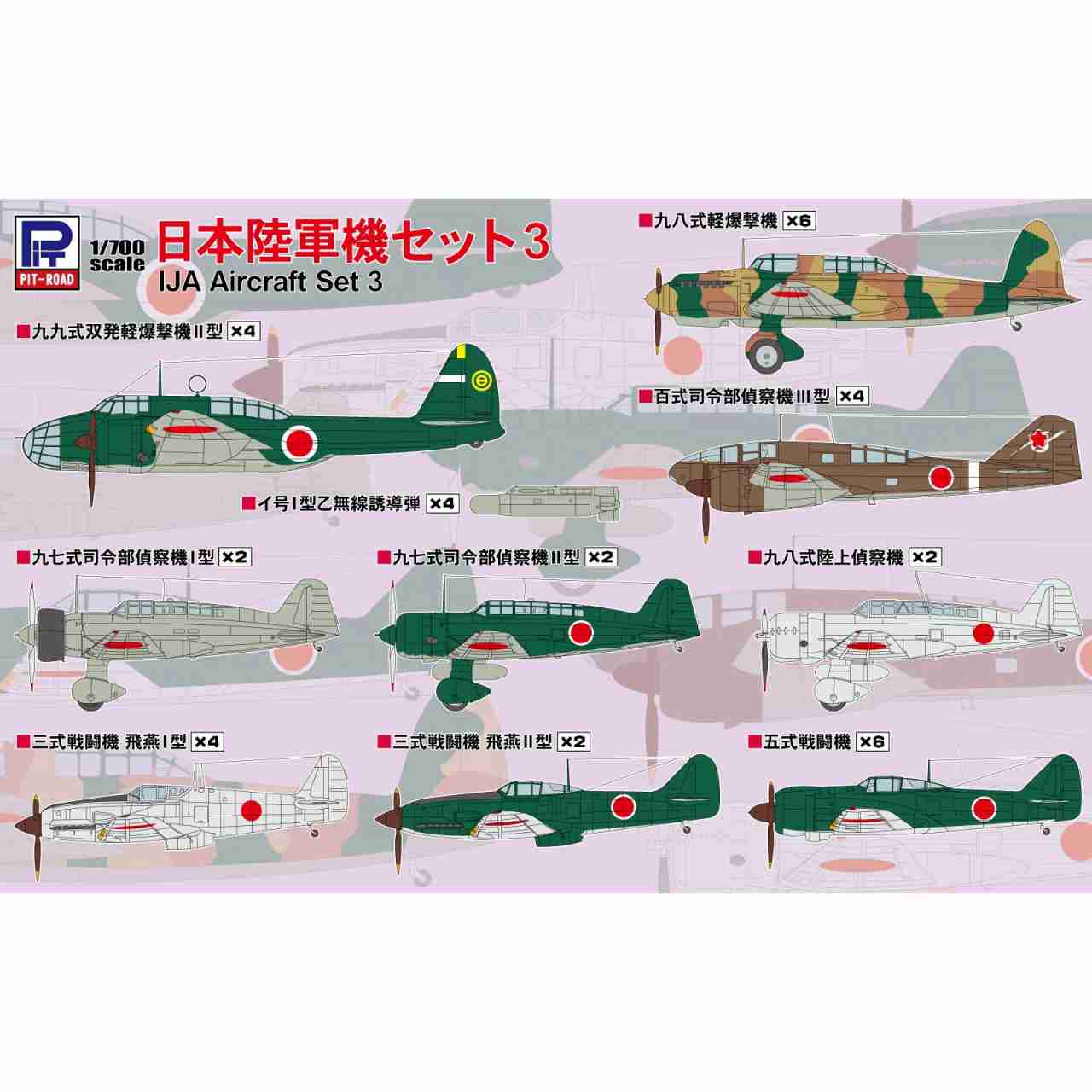 PIT-ROAD

1/700 scale

日本陸軍機セット3
IJA Aircraft Set 3

■九八式軽爆撃機 ×6

■九九式双発軽爆撃機II型 ×4

■百式司令部偵察機III型 ×4

■イ号I型乙無線誘導弾 ×4

■九七式司令部偵察機I型 ×2

■九七式司令部偵察機II型 ×2

■九八式陸上偵察機 ×2

■三式戦闘機 飛燕I型 ×4

■三式戦闘機 飛燕II型 ×2

■五式戦闘機 ×6