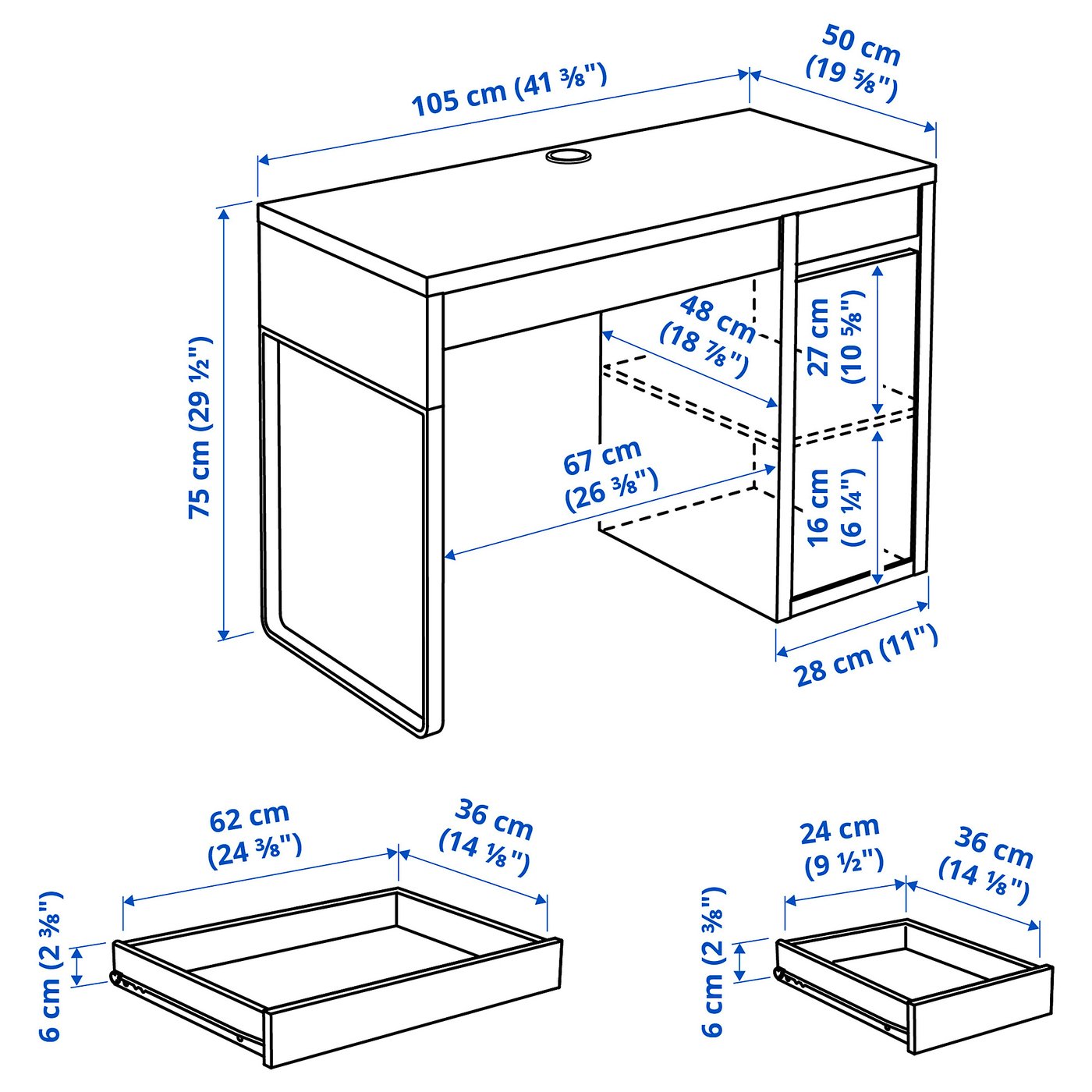 105 cm (41 ⅜")

50 cm (19 ⅝")

75 cm (29 ½")

48 cm (18 ⅞")

27 cm (10 ⅝")

67 cm (26 ⅜")

16 cm (6 ¼")

28 cm (11")

62 cm (24 ⅜")

36 cm (14 ⅛")

6 cm (2 ⅜")

24 cm (9 ½")

36 cm (14 ⅛")

6 cm (2 ⅜")