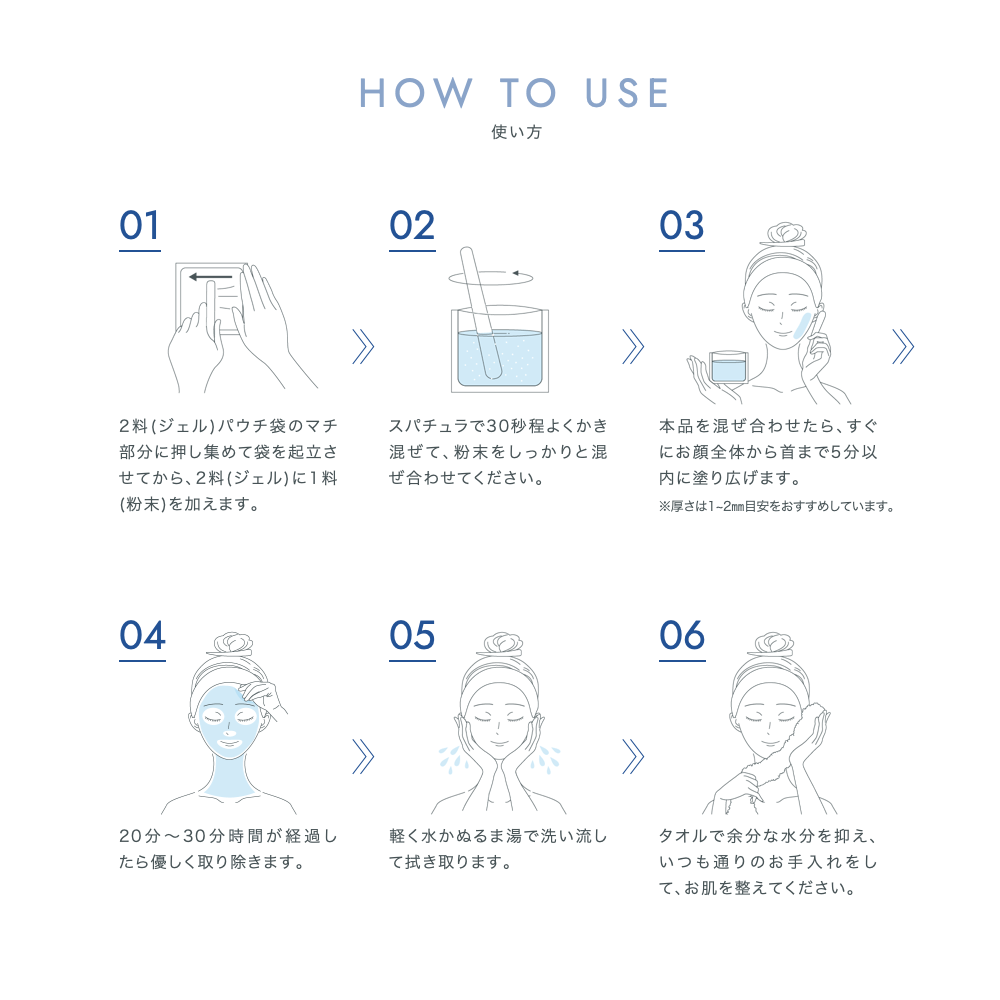 HOW TO USE
使い方

01

2料(ジェル)パウチ袋のマチ部分に押し集めて袋を起立させてから、2料(ジェル)に1料(粉末)を加えます。

02

スパチュラで30秒程よくかき混ぜて、粉末をしっかりと混ぜ合わせてください。

03

本品を混ぜ合わせたら、すぐにお顔全体から首まで5分以内に塗り広げます。
※厚さは1~2㎜目安をおすすめしています。

04

20分～30分時間が経過したら優しく取り除きます。

05

軽く水かぬるま湯で洗い流して拭き取ります。

06

タオルで余分な水分を抑え、いつも通りのお手入れをして、お肌を整えてください。