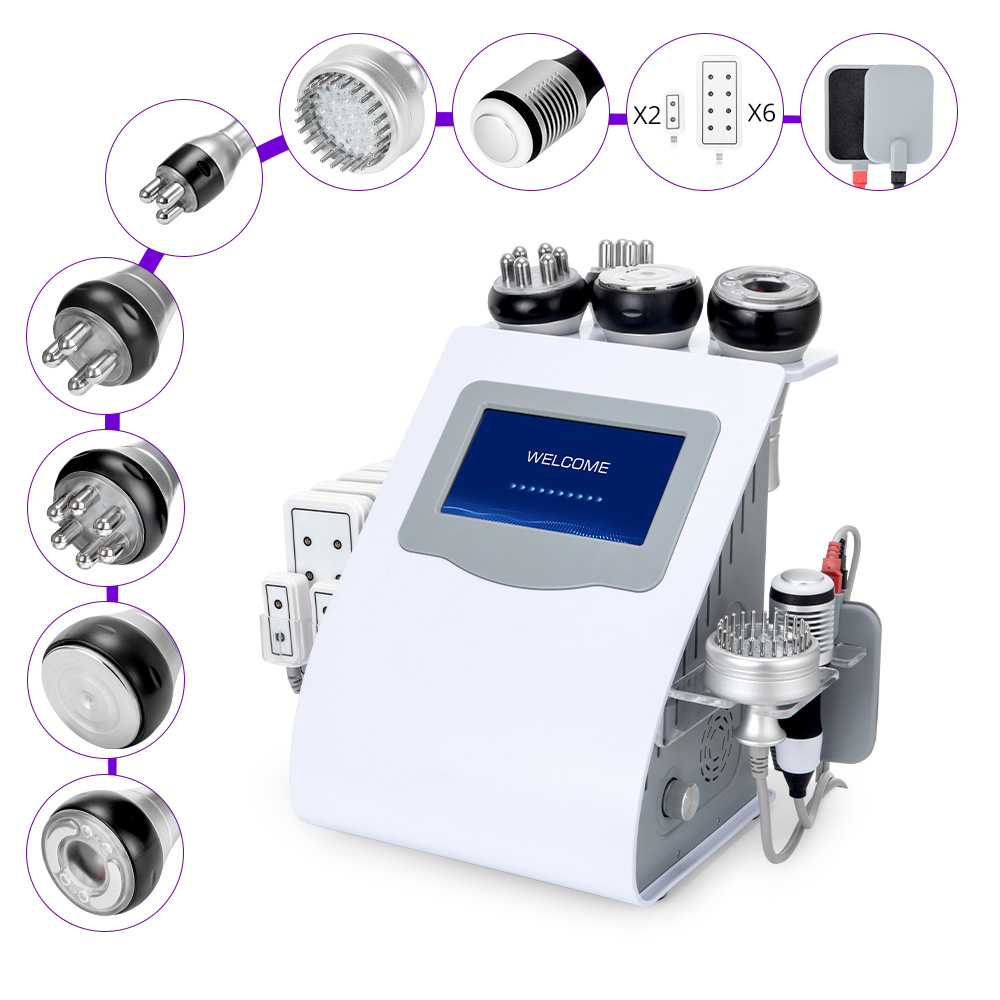 X2
X6
WELCOME