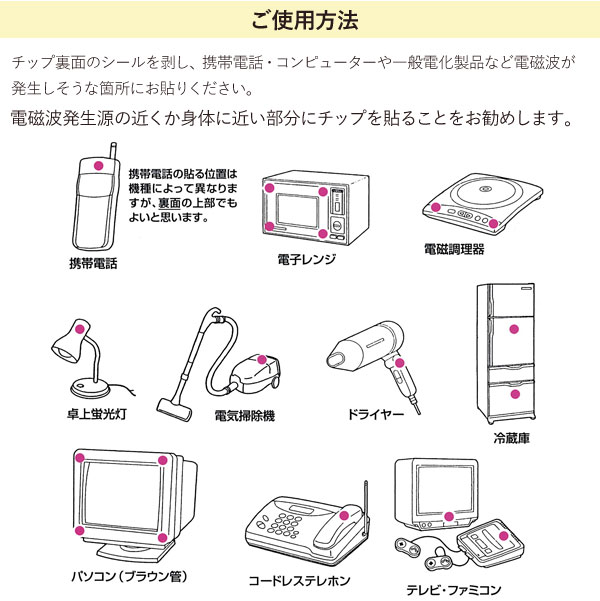 ご使用方法

チップ裏面のシールを剥し、携帯電話・コンピューターや一般電化製品など電磁波が発生しそうな箇所にお貼りください。

電磁波発生源の近くか身体に近い部分にチップを貼ることをお勧めします。

携帯電話の貼る位置は機種によって異なりますが、裏面の上部でもよいと思います。

携帯電話

電子レンジ

電磁調理器

卓上蛍光灯

電気掃除機

ドライヤー

冷蔵庫

パソコン（ブラウン管）

コードレステレホン

テレビ・ファミコン