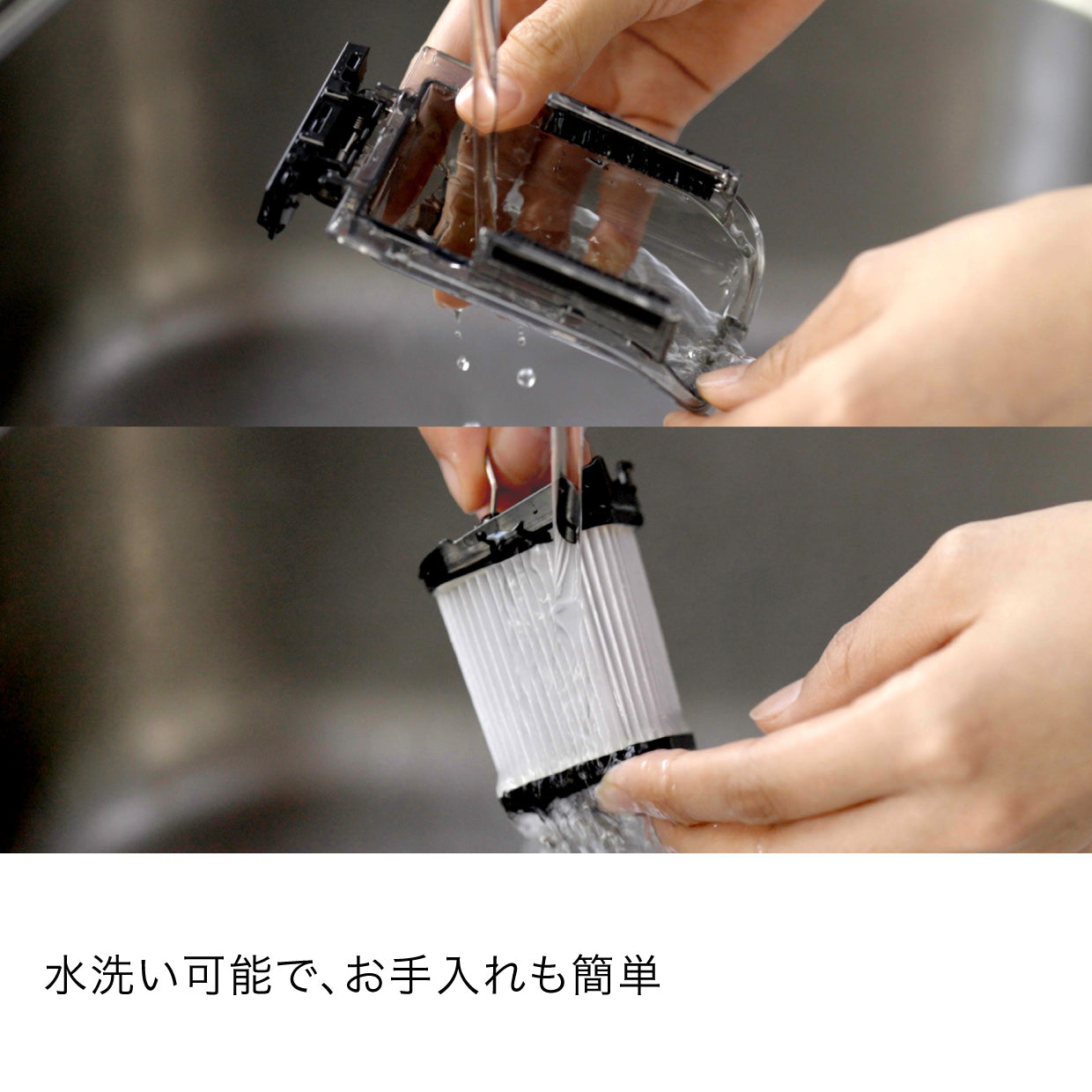 水洗い可能で、お手入れも簡単