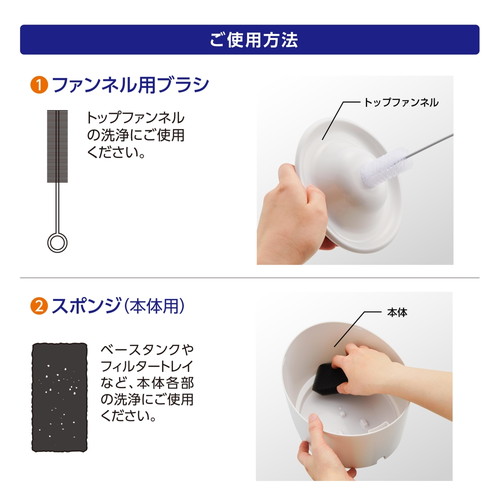 ご使用方法

1 ファンネル用ブラシ

トップファンネルの洗浄にご使用ください。

トップファンネル

2 スポンジ（本体用）

ベースタンクやフィルタートレイなど、本体各部の洗浄にご使用ください。

本体