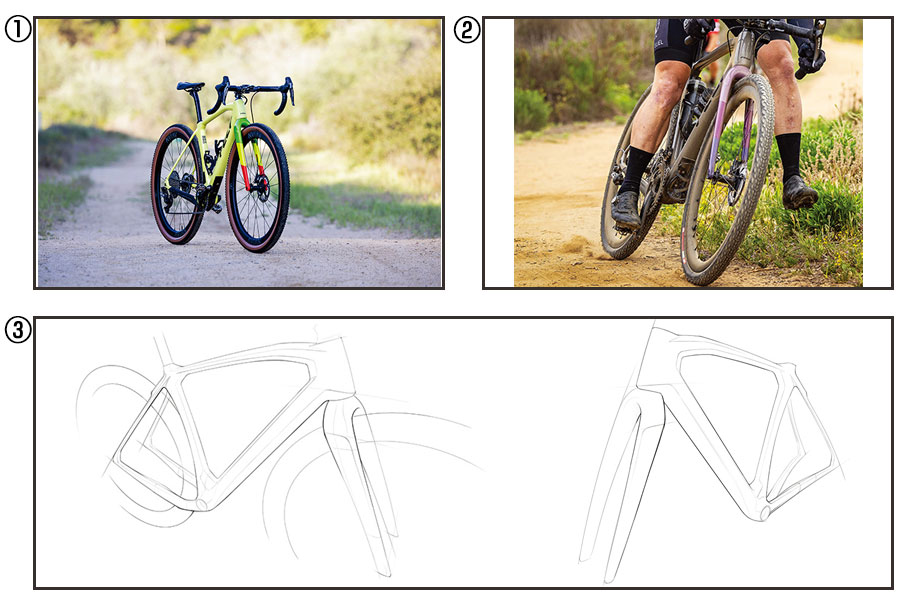 ①

②

③