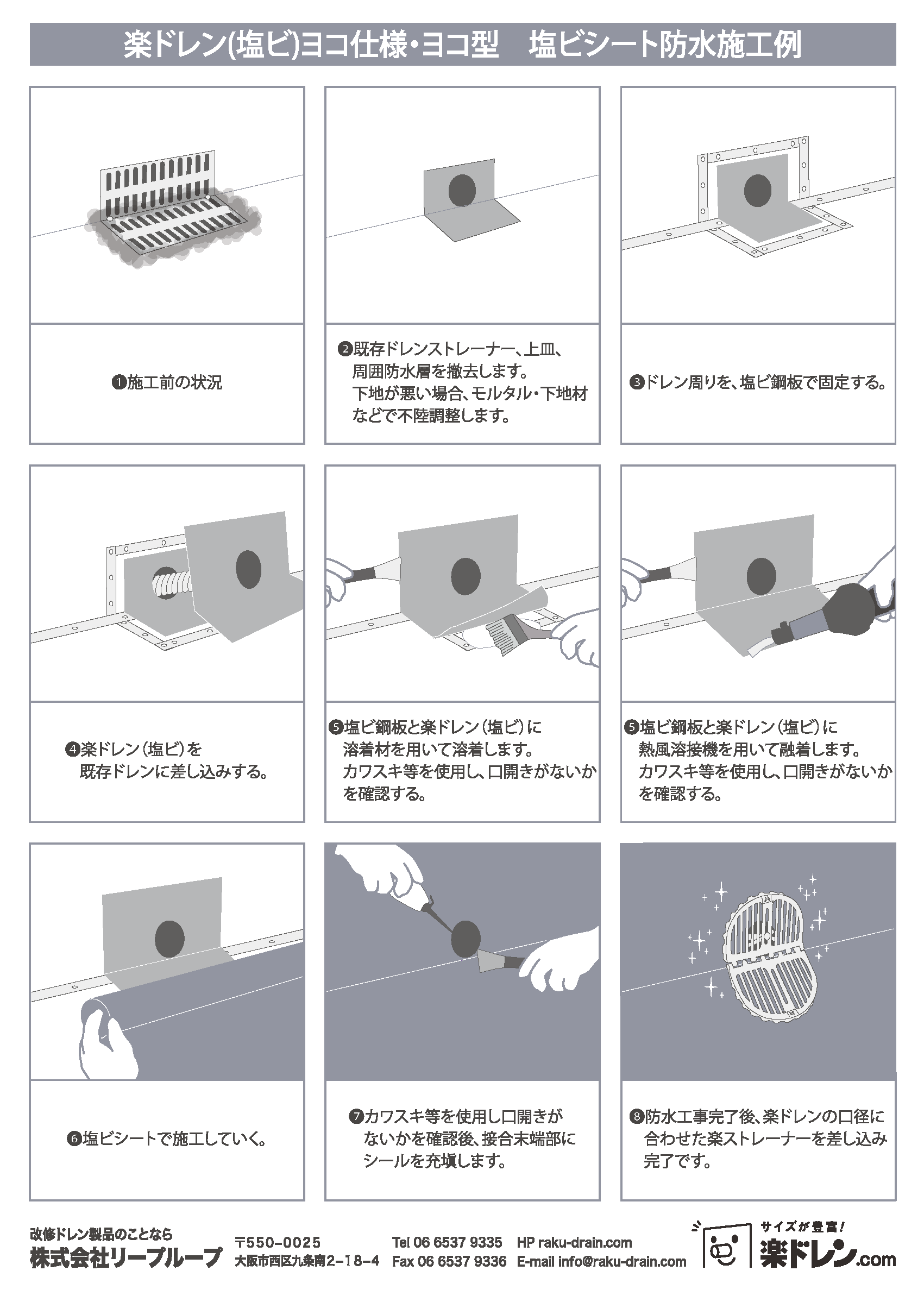 楽ドレン(塩ビ)ヨコ仕様・ヨコ型　塩ビシート防水施工例

❶施工前の状況

❷既存ドレンストレーナー、上皿、周囲防水層を撤去します。下地が悪い場合、モルタル・下地材などで不陸調整します。

❸ドレン周りを、塩ビ鋼板で固定する。

❹楽ドレン（塩ビ）を既存ドレンに差し込みする。

❺塩ビ鋼板と楽ドレン（塩ビ）に溶着材を用いて溶着します。カワスキ等を使用し、口開きがないかを確認する。

❺塩ビ鋼板と楽ドレン（塩ビ）に熱風溶接機を用いて融着します。カワスキ等を使用し、口開きがないかを確認する。

❻塩ビシートで施工していく。

❼カワスキ等を使用し口開きがないかを確認後、接合末端部にシールを充填します。

❽防水工事完了後、楽ドレンの口径に合わせた楽ストレーナーを差し込み完了です。

改修ドレン製品のことなら
株式会社リーブルーブ

〒550-0025
大阪市西区九条南2-18-4

Tel 06 6537 9335
Fax 06 6537 9336

HP raku-drain.com
E-mail info@raku-drain.com

サイズが豊富!
楽ドレン.com