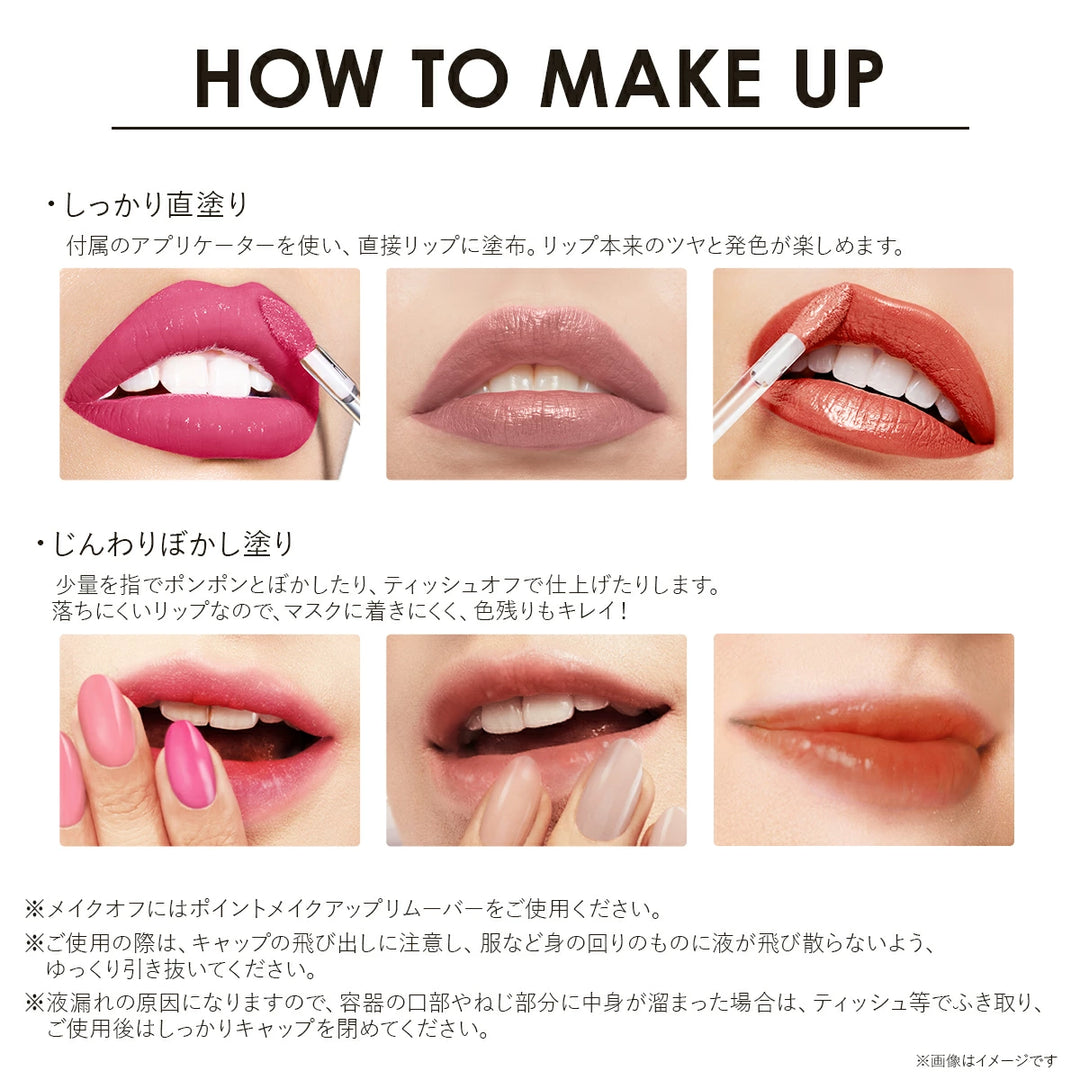 HOW TO MAKE UP

・しっかり直塗り

付属のアプリケーターを使い、直接リップに塗布。リップ本来のツヤと発色が楽しめます。

・じんわりぼかし塗り

少量を指でポンポンとぼかしたり、ティッシュオフで仕上げたりします。
落ちにくいリップなので、マスクに着きにくく、色残りもキレイ！

※メイクオフにはポイントメイクアップリムーバーをご使用ください。

※ご使用の際は、キャップの飛び出しに注意し、服など身の回りのものに液が飛び散らないよう、ゆっくり引き抜いてください。

※液漏れの原因になりますので、容器の口部やねじ部分に中身が溜まった場合は、ティッシュ等でふき取り、ご使用後はしっかりキャップを閉めてください。

※画像はイメージです