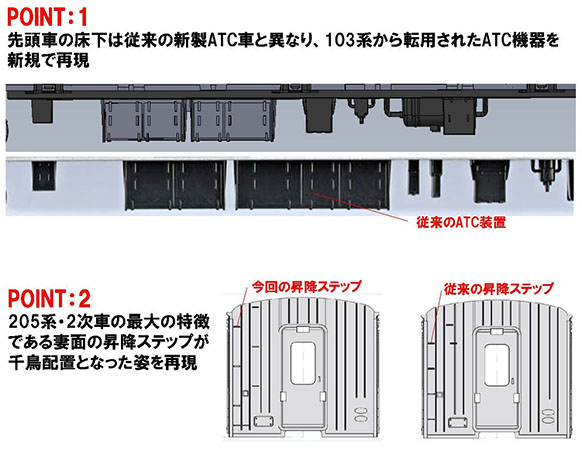 POINT：1
先頭車の床下は従来の新製ATC車と異なり、103系から転用されたATC機器を新規で再現

従来のATC装置

POINT：2
205系・2次車の最大の特徴である妻面の昇降ステップが千鳥配置となった姿を再現

今回の昇降ステップ

従来の昇降ステップ