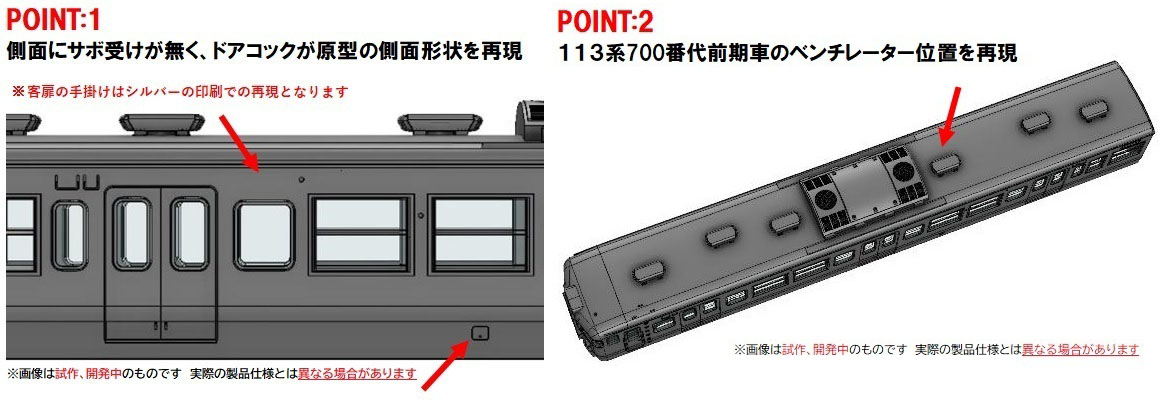 POINT:1
側面にサボ受けが無く、ドアコックが原型の側面形状を再現

※客扉の手掛けはシルバーの印刷での再現となります

※画像は試作、開発中のものです 実際の製品仕様とは異なる場合があります

POINT:2
113系700番代前期車のベンチレーター位置を再現

※画像は試作、開発中のものです 実際の製品仕様とは異なる場合があります