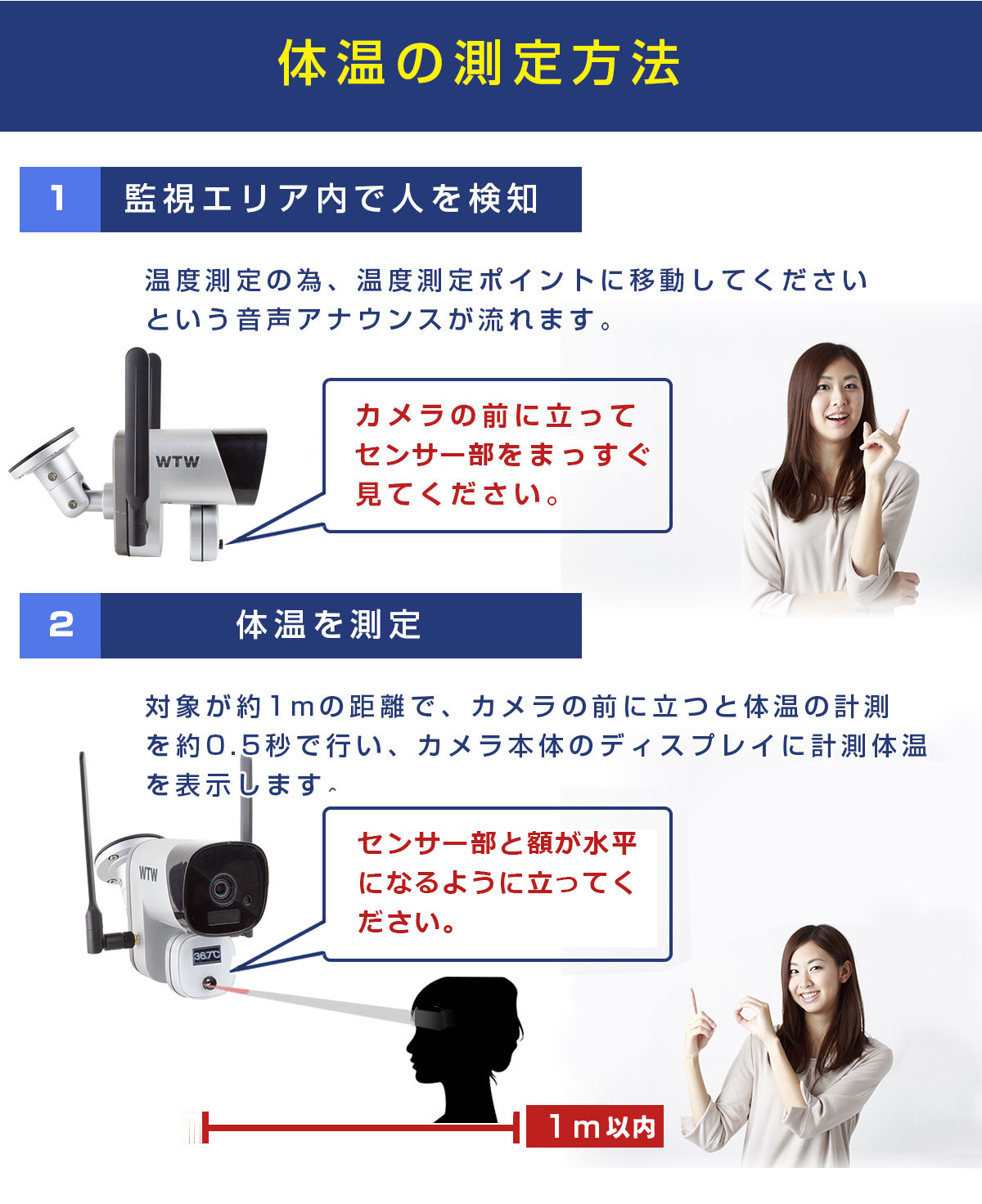 体温の測定方法

1 監視エリア内で人を検知

温度測定の為、温度測定ポイントに移動してくださいという音声アナウンスが流れます。

WTW

カメラの前に立ってセンサー部をまっすぐ見てください。

2 体温を測定

対象が約1mの距離で、カメラの前に立つと体温の計測を約0.5秒で行い、カメラ本体のディスプレイに計測体温を表示します。

WTW

36.7℃

センサー部と額が水平になるように立ってください。

1m以内