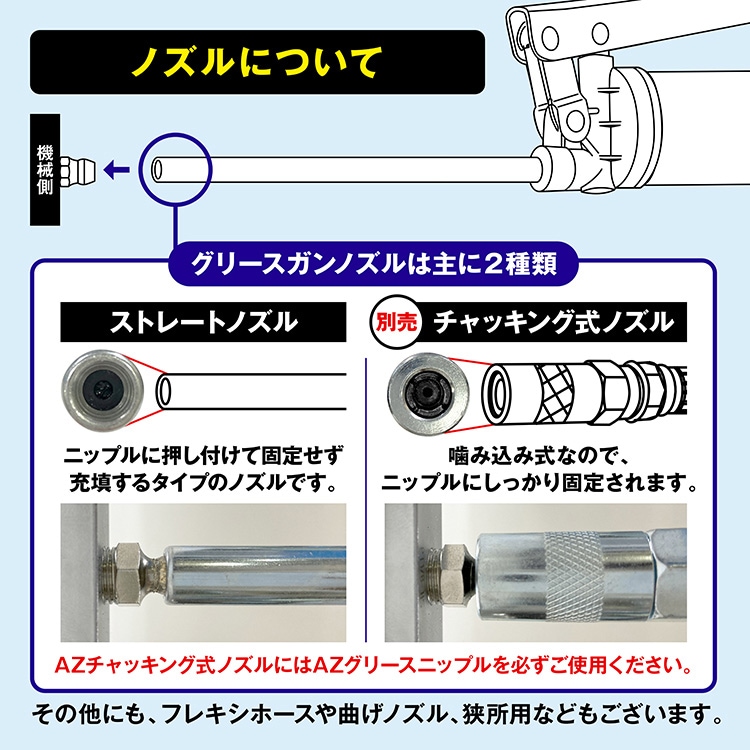 ノズルについて

機械側

グリースガンノズルは主に２種類

ストレートノズル

ニップルに押し付けて固定せず充填するタイプのノズルです。

別売 チャッキング式ノズル

噛み込み式なので、ニップルにしっかり固定されます。

AZチャッキング式ノズルにはAZグリースニップルを必ずご使用ください。

その他にも、フレキシホースや曲げノズル、狭所用などもございます。