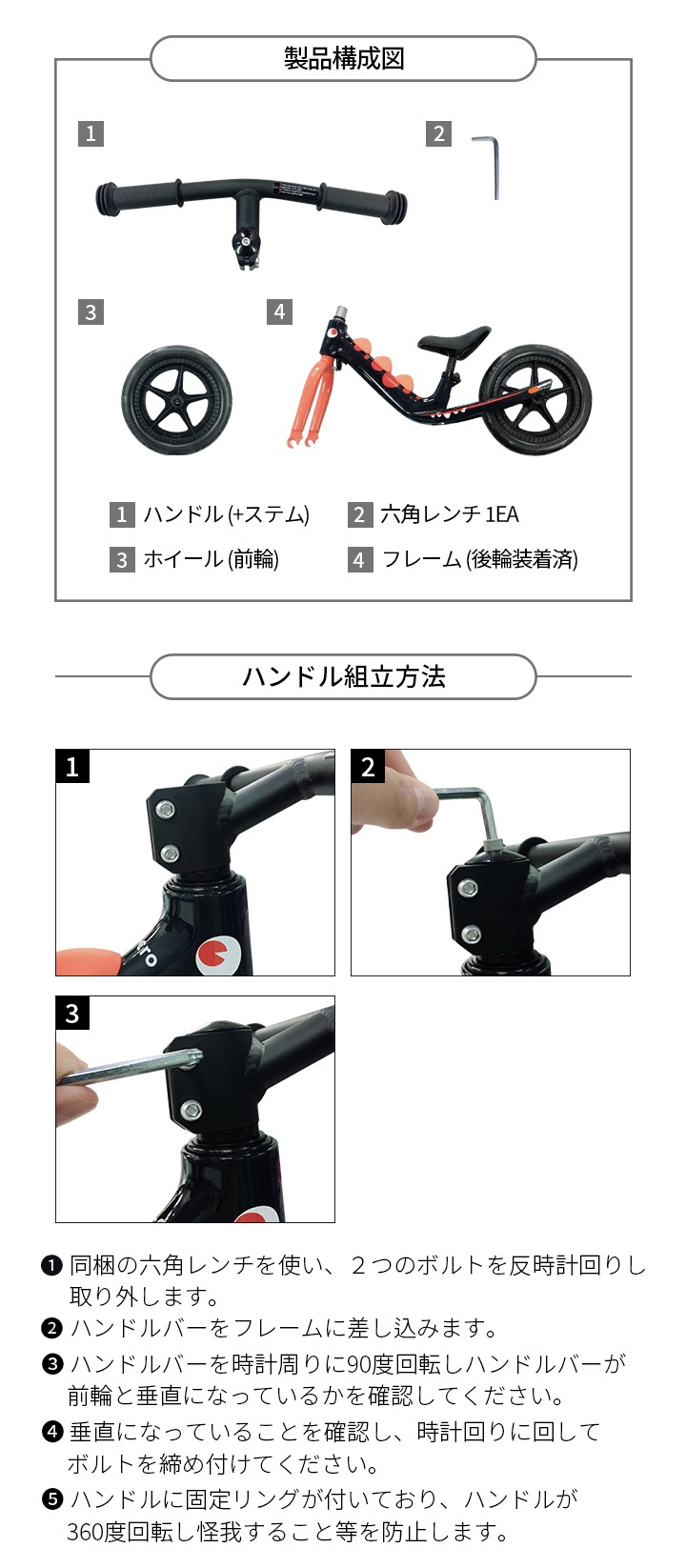 製品構成図

1

2

3

4

1 ハンドル (+ステム)　2 六角レンチ 1EA
3 ホイール (前輪)　4 フレーム (後輪装着済)

ハンドル組立方法

1

2

3

❶ 同梱の六角レンチを使い、２つのボルトを反時計回りし取り外します。
❷ ハンドルバーをフレームに差し込みます。
❸ ハンドルバーを時計周りに90度回転しハンドルバーが前輪と垂直になっているかを確認してください。
❹ 垂直になっていることを確認し、時計回りに回してボルトを締め付けてください。
❺ ハンドルに固定リングが付いており、ハンドルが360度回転し怪我すること等を防止します。