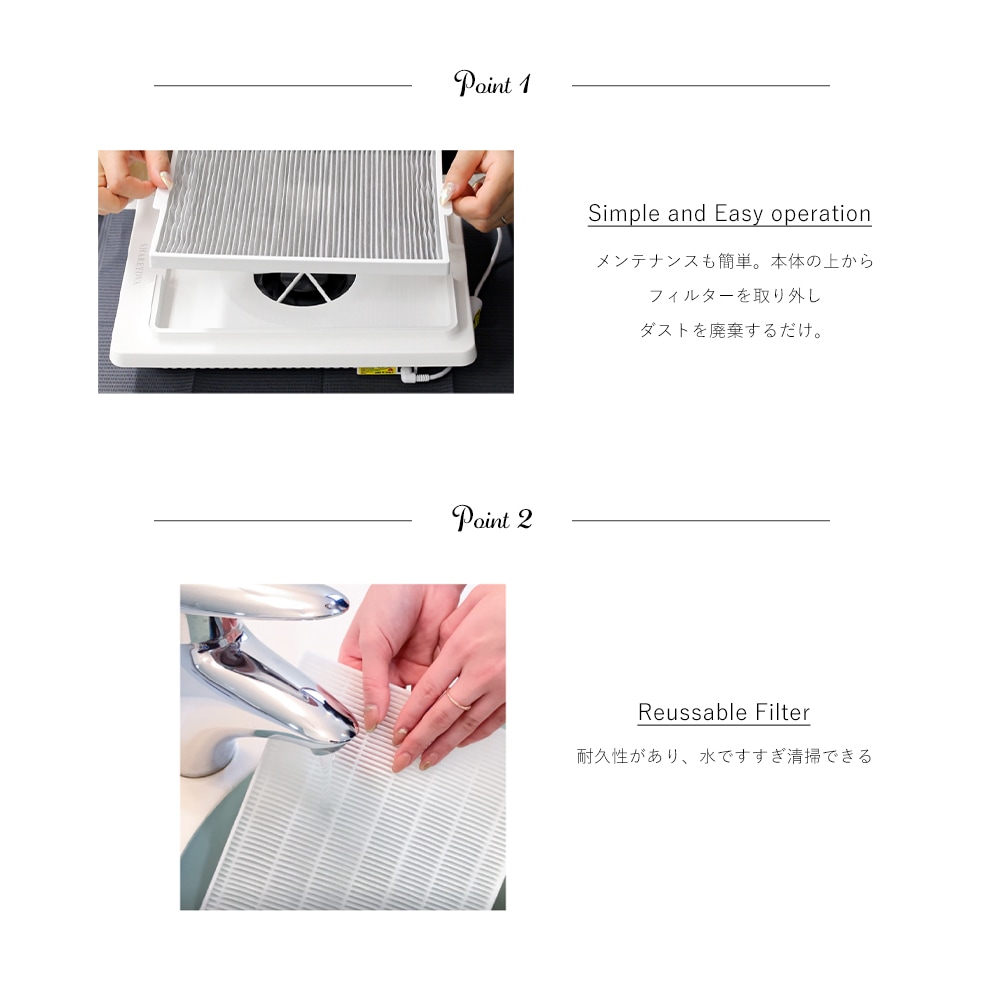 Point 1

Simple and Easy operation

メンテナンスも簡単。本体の上から
フィルターを取り外し
ダストを廃棄するだけ。

Point 2

Reussable Filter

耐久性があり、水ですすぎ清掃できる